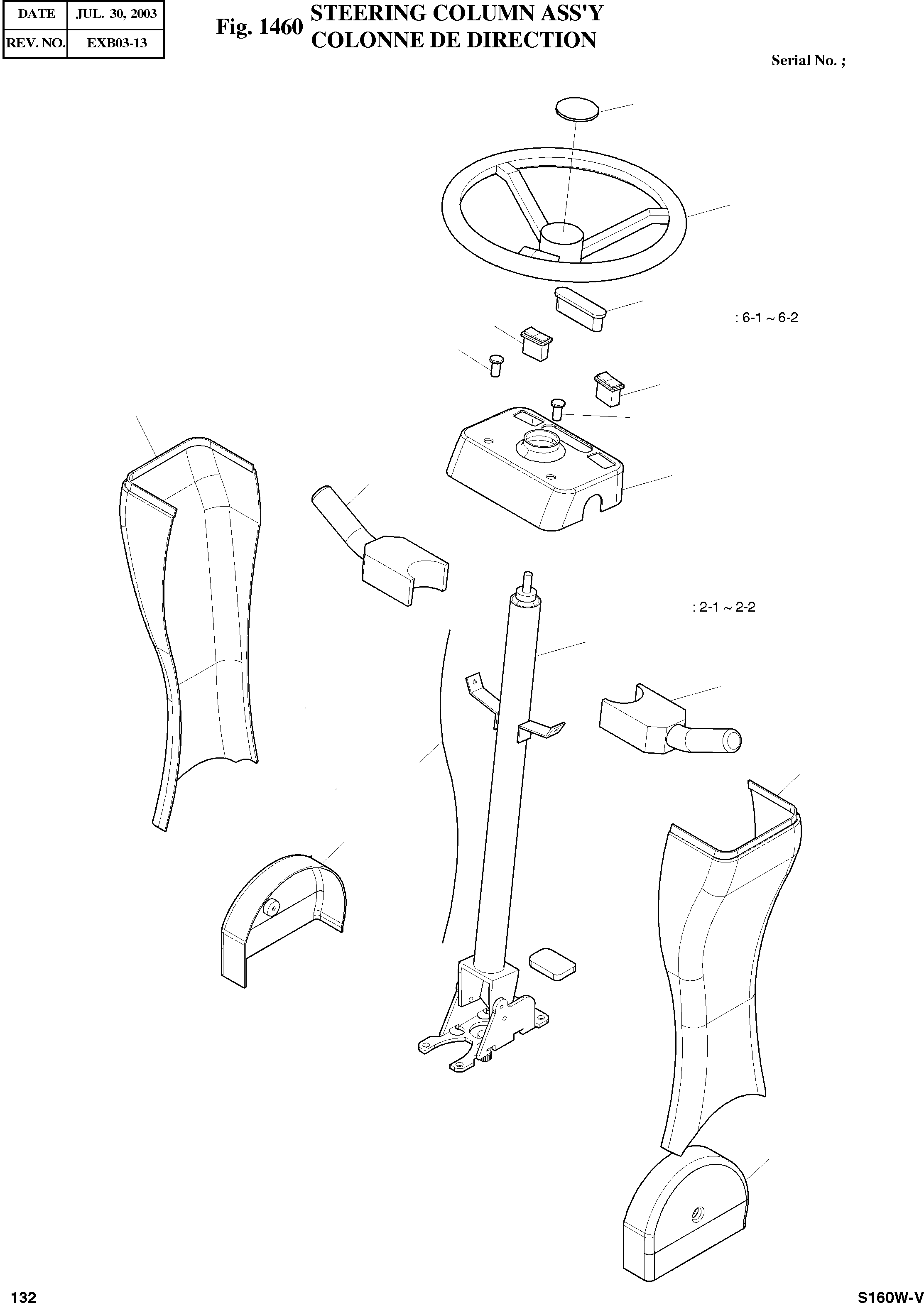 | DATE | JUL. 30, 2003 |
|---|---|
| REV. NO. | EXB03-13 |

Fig. 1460 STEERING COLUMN ASS'Y
COLONNE DE DIRECTION

Serial No. ;

: 6-1 ~ 6-2

: 2-1 ~ 2-2

132

S160W-V