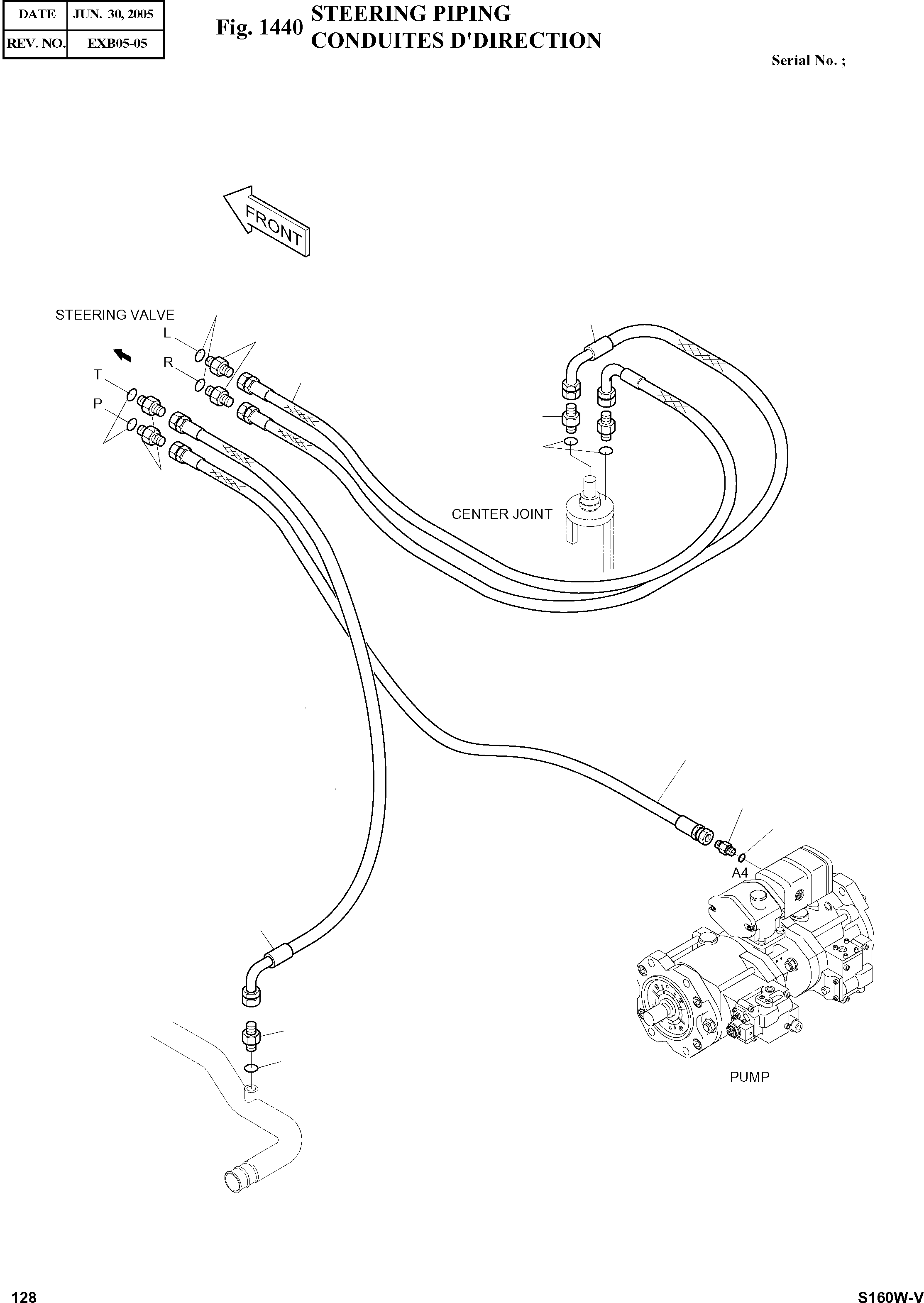 | DATE | JUN. 30, 2005 |
|---|---|
| REV. NO. | EXB05-05 |

Fig. 1440 STEERING PIPING
CONDUITES D'DIRECTION

Serial No. ;

FRONT

STEERING VALVE

L

R

T

P

CENTER JOINT

A4

PUMP

128

S160W-V