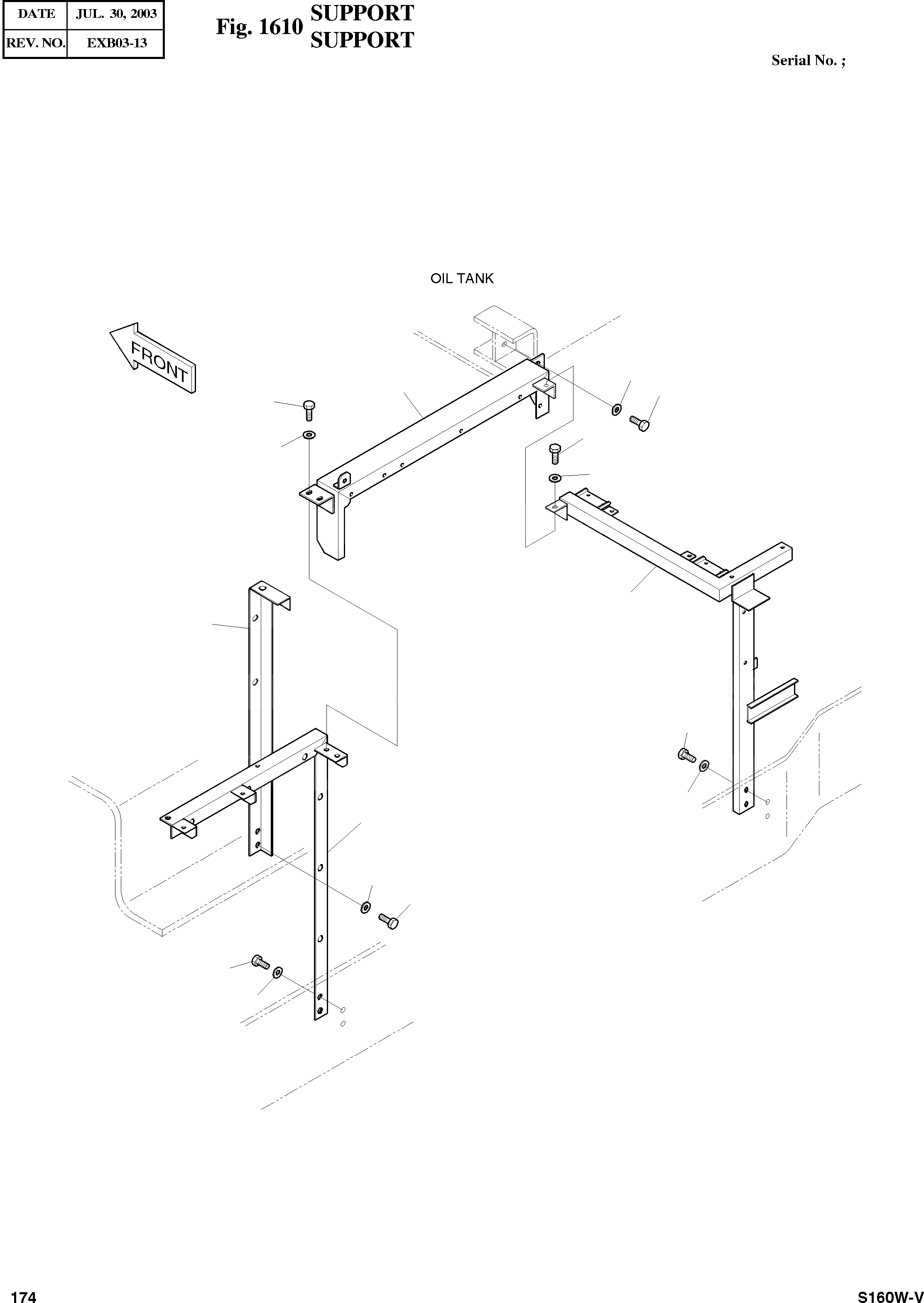 | DATE | JUL. 30, 2003 |
|---|---|
| REV. NO. | EXB03-13 |

Fig. 1610 SUPPORT
SUPPORT

Serial No. ;

OIL TANK

FRONT

174

S160W-V