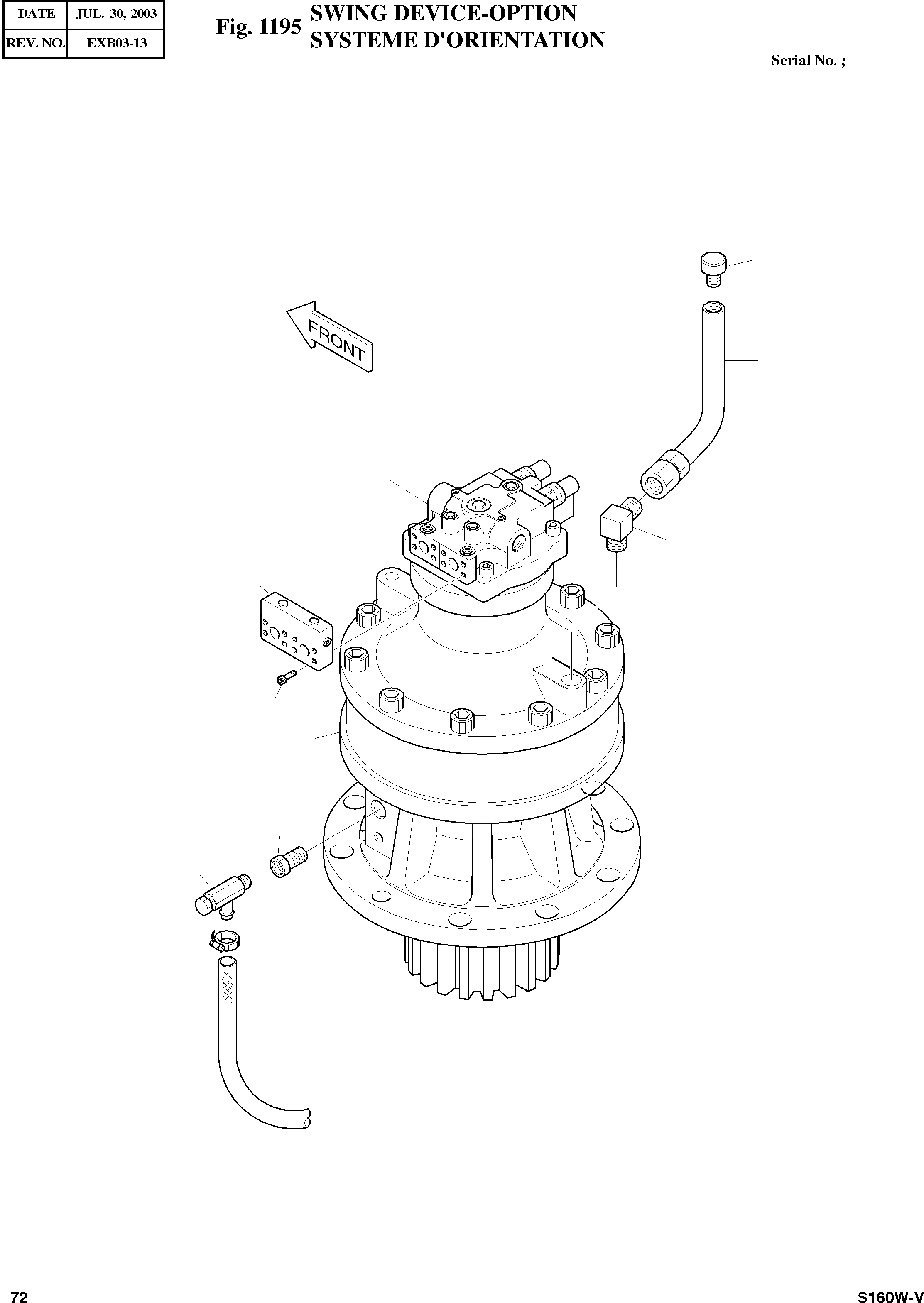 | DATE | JUL. 30, 2003 |
|---|---|
| REV. NO. | EXB03-13 |

Fig. 1195 SWING DEVICE-OPTION
SYSTEME D'ORIENTATION

Serial No. ;

FRONT

72

S160W-V