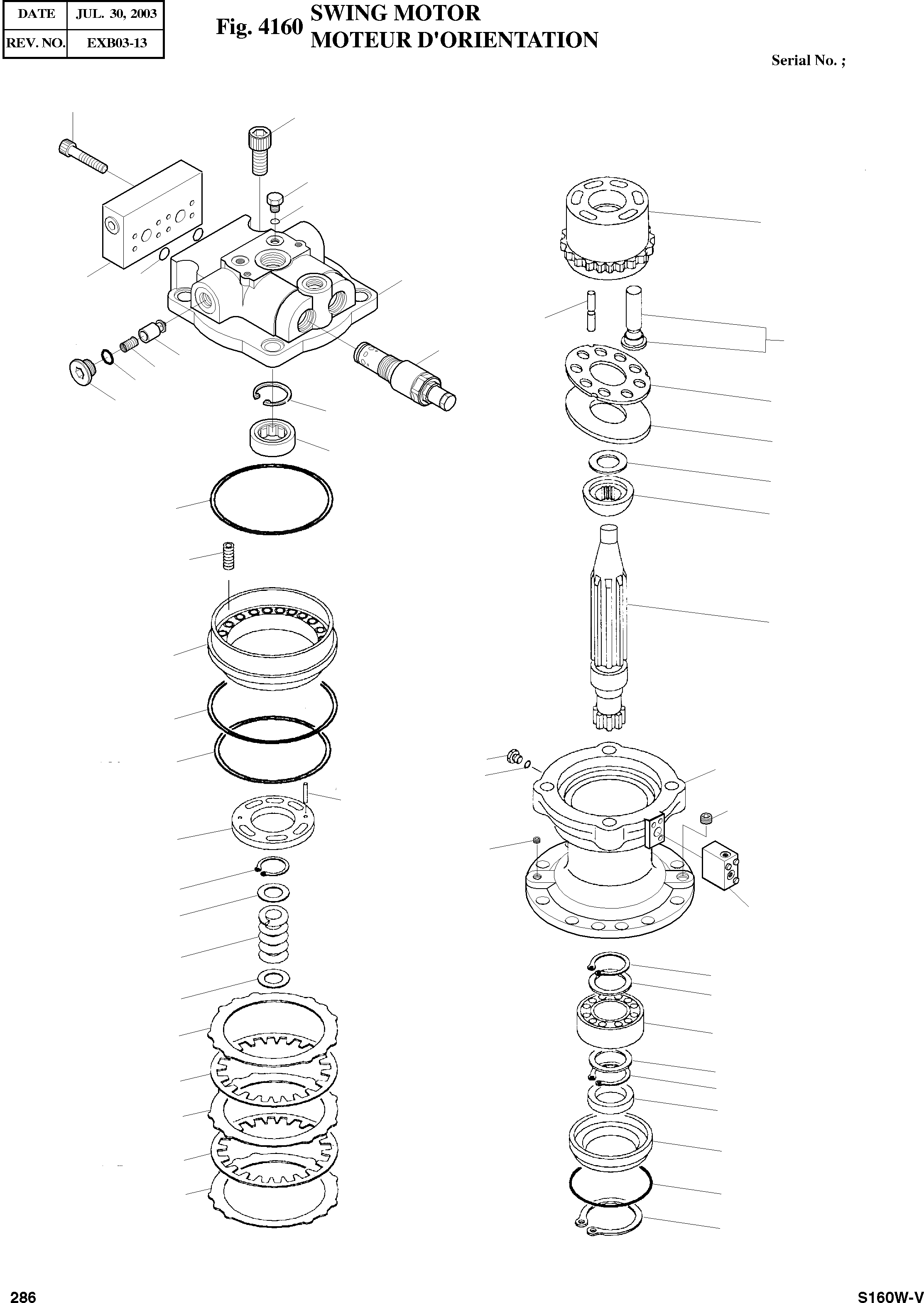 | DATE | JUL. 30, 2003 |
|---|---|
| REV. NO. | EXB03-13 |

Fig. 4160 SWING MOTOR
MOTEUR D'ORIENTATION

Serial No. ;

286

S160W-V