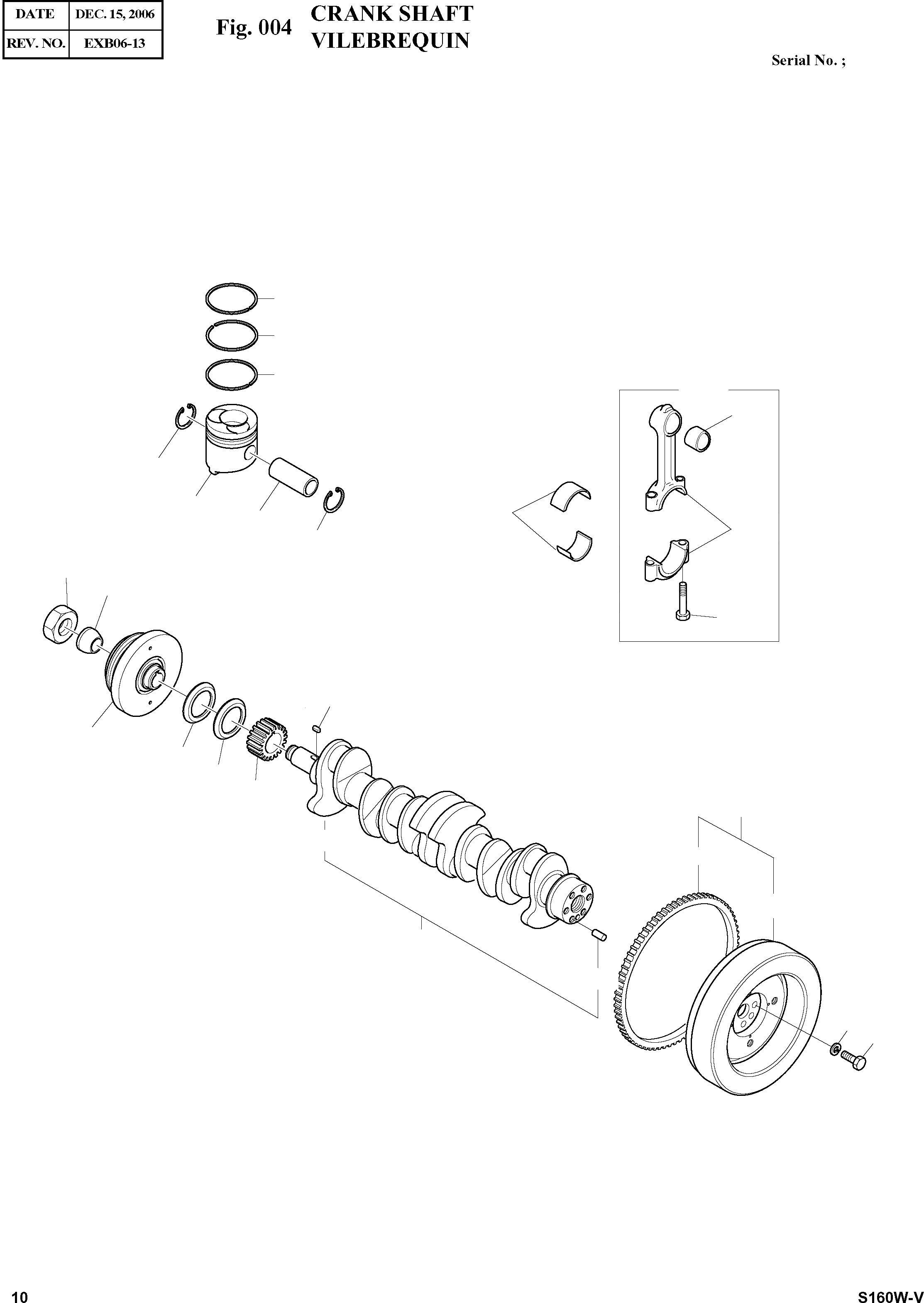 | DATE | DEC. 15, 2006 |
|---|---|
| REV. NO. | EXB06-13 |

Fig. 004 CRANK SHAFT
VILEBREQUIN

Serial No. ;

10

S160W-V