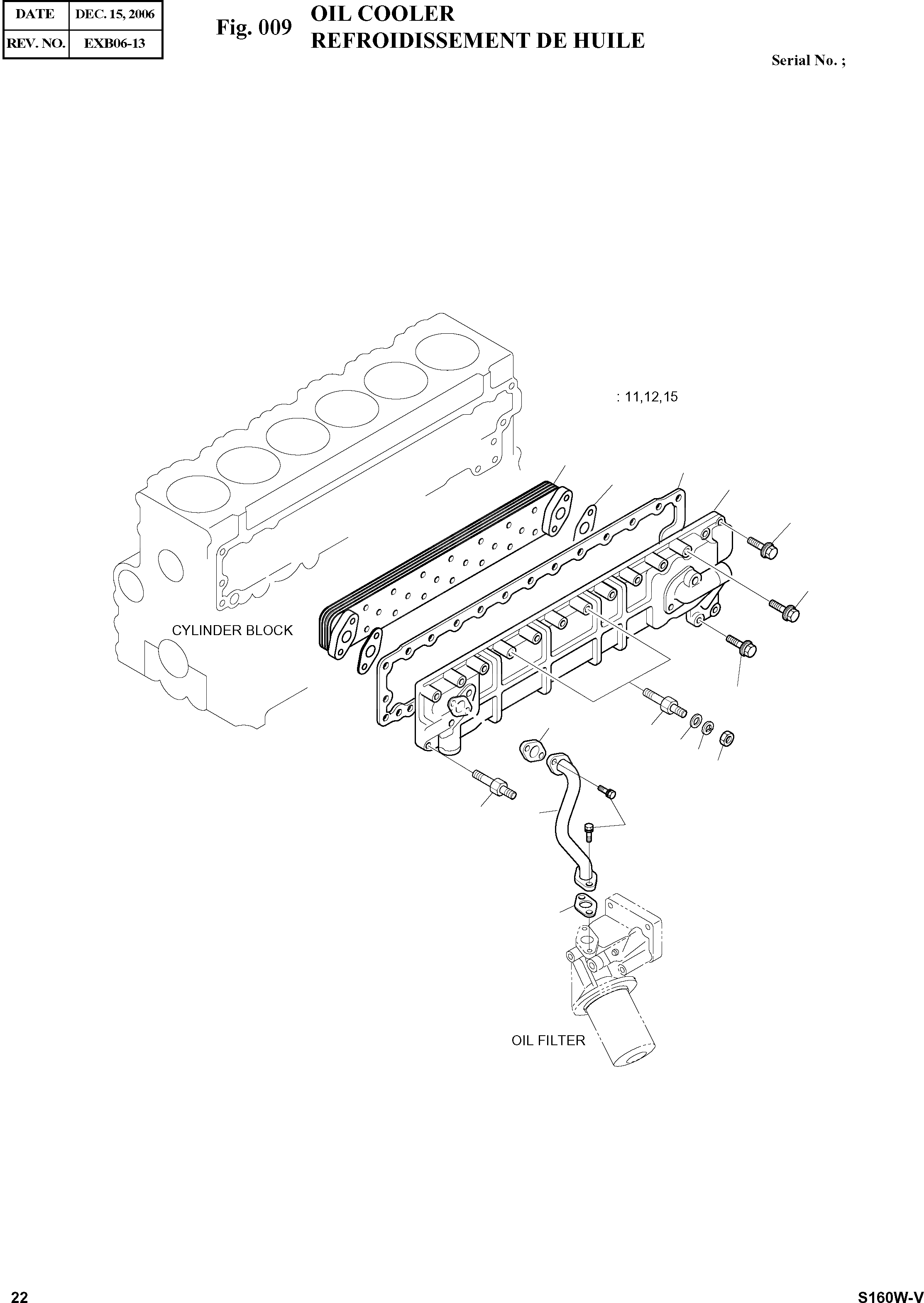 | DATE | DEC. 15, 2006 |
|---|---|
| REV. NO. | EXB06-13 |

Fig. 009 OIL COOLER
REFROIDISSEMENT DE HUILE

Serial No. ;

: 11,12,15

CYLINDER BLOCK

OIL FILTER

22

S160W-V