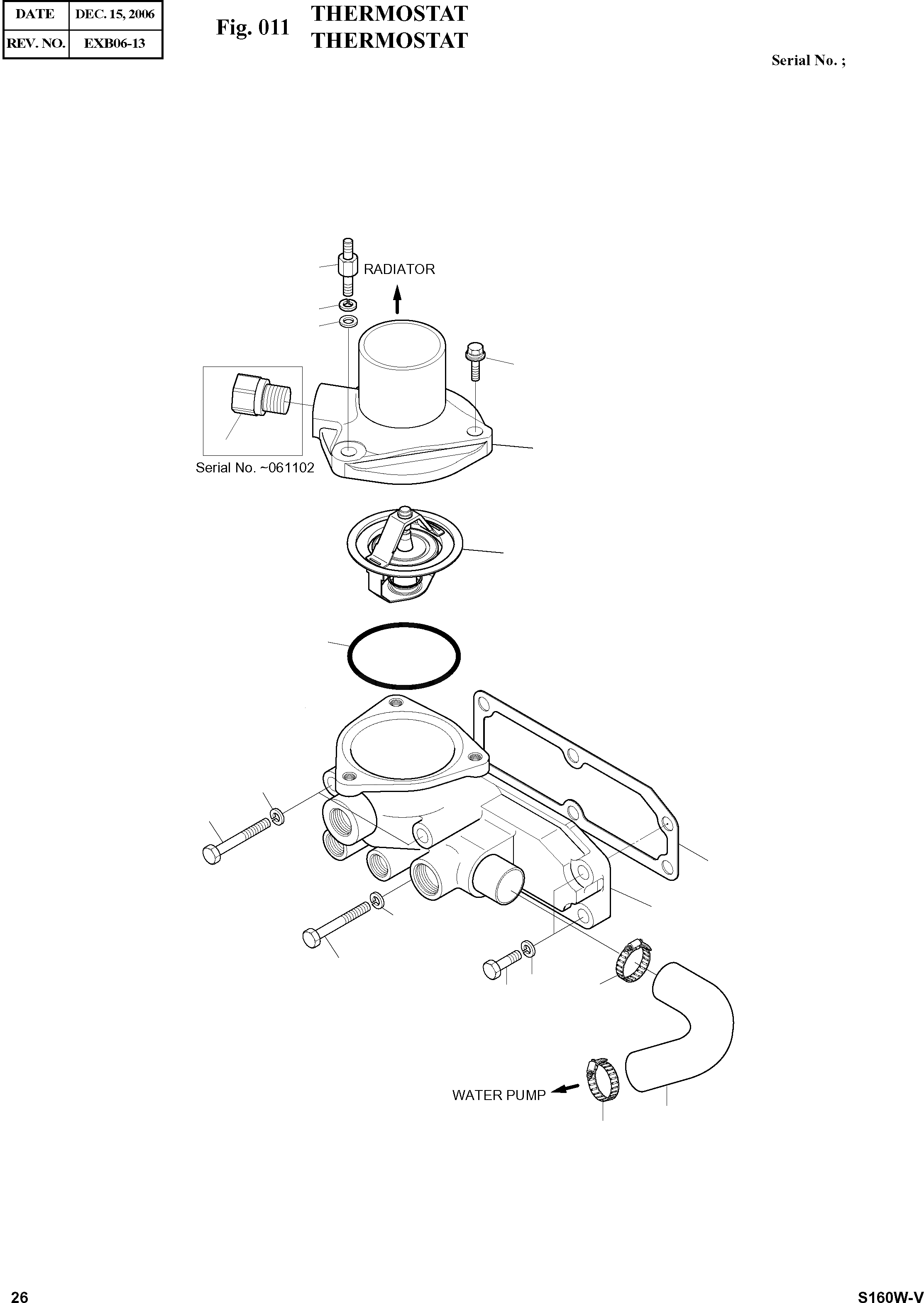 | DATE | DEC. 15, 2006 |
|---|---|
| REV. NO. | EXB06-13 |

Fig. 011 THERMOSTAT
THERMOSTAT

Serial No. ;

RADIATOR

Serial No. ~061102

WATER PUMP

26

S160W-V