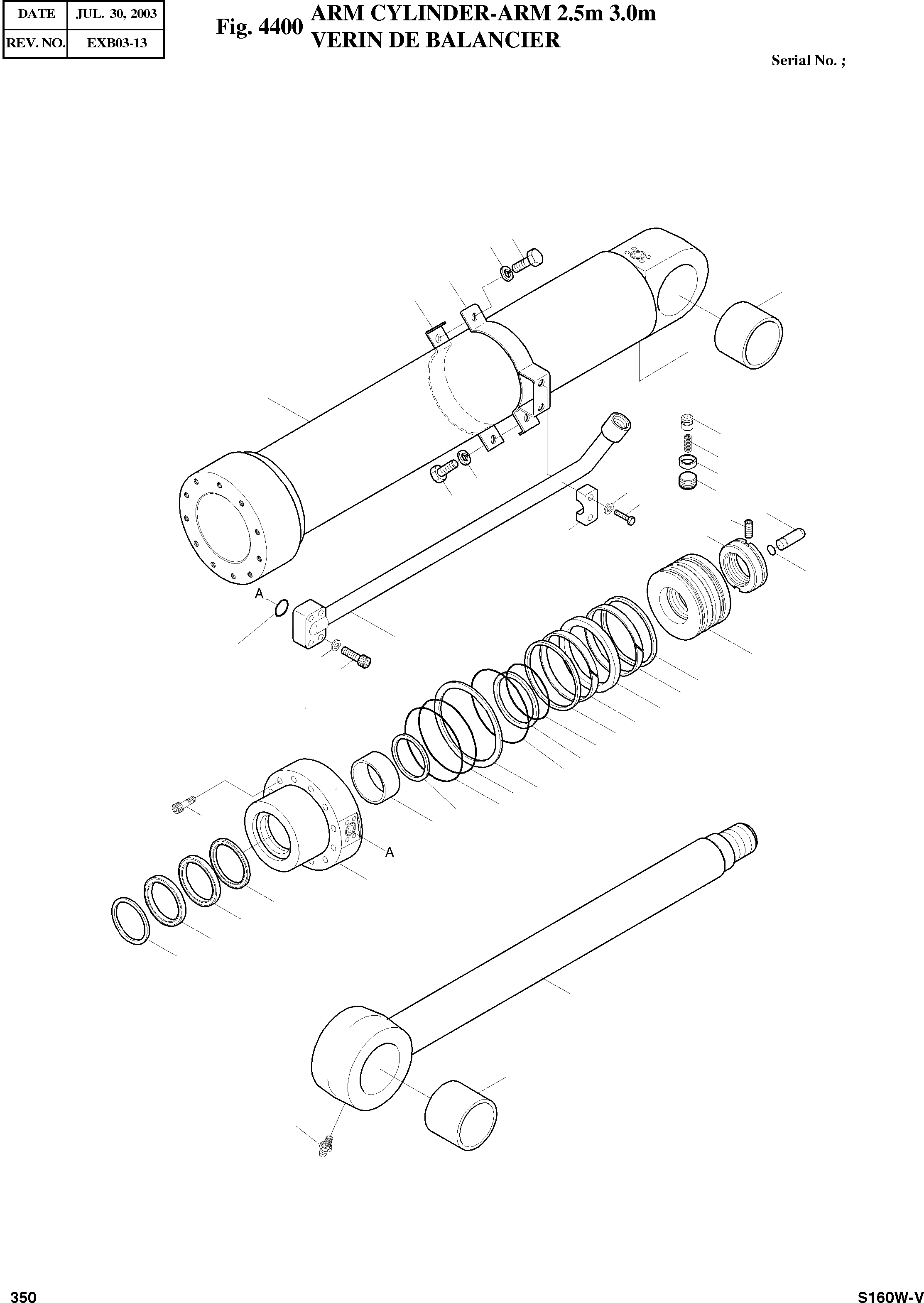 | DATE | JUL. 30, 2003 |
|---|---|
| REV. NO. | EXB03-13 |

Fig. 4400 ARM CYLINDER-ARM 2.5m 3.0m
VERIN DE BALANCIER

Serial No. ;

A

A

350

S160W-V