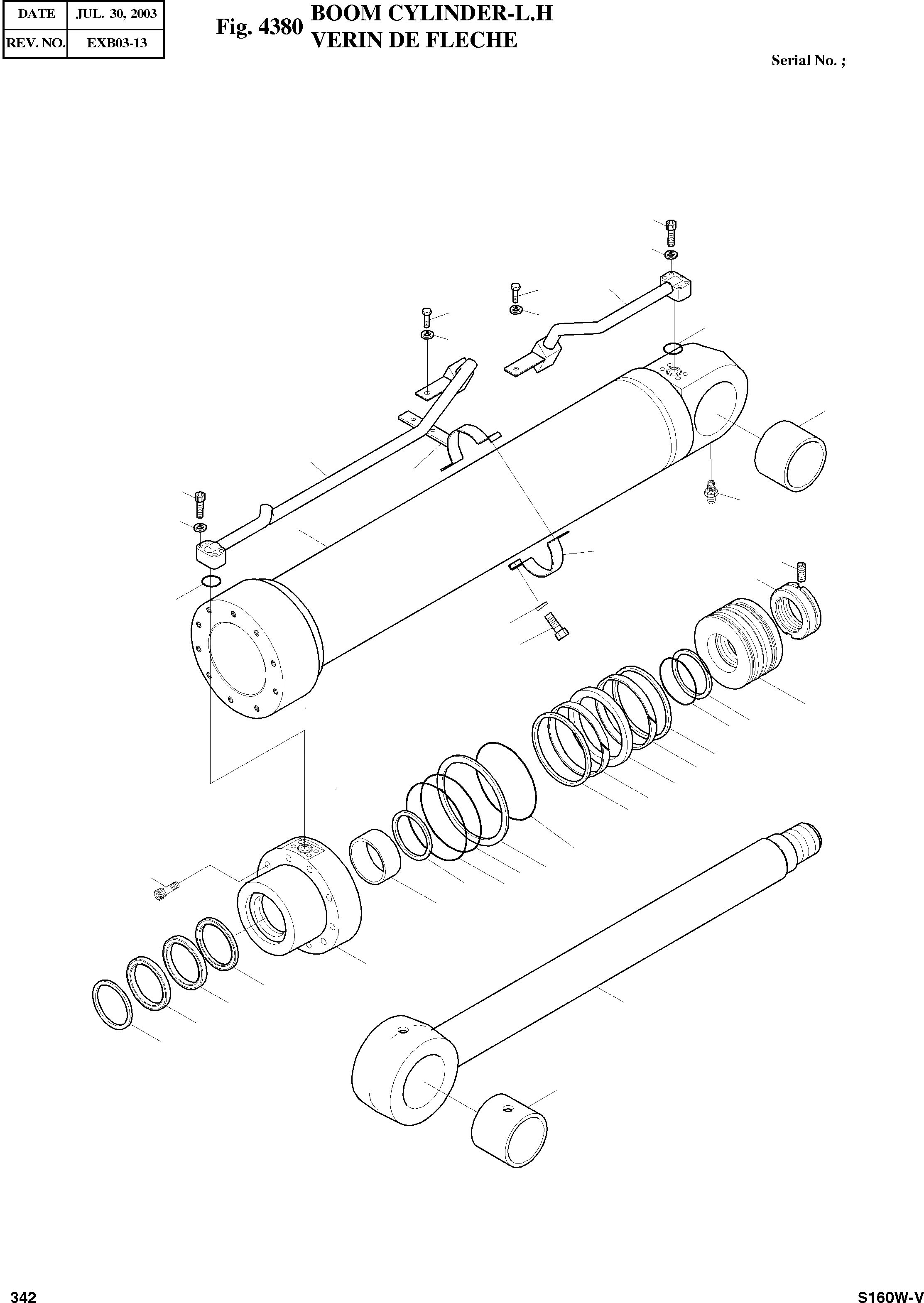 | DATE | JUL. 30, 2003 |
|---|---|
| REV. NO. | EXB03-13 |

Fig. 4380 BOOM CYLINDER-L.H
VERIN DE FLECHE

Serial No. ;

342

S160W-V