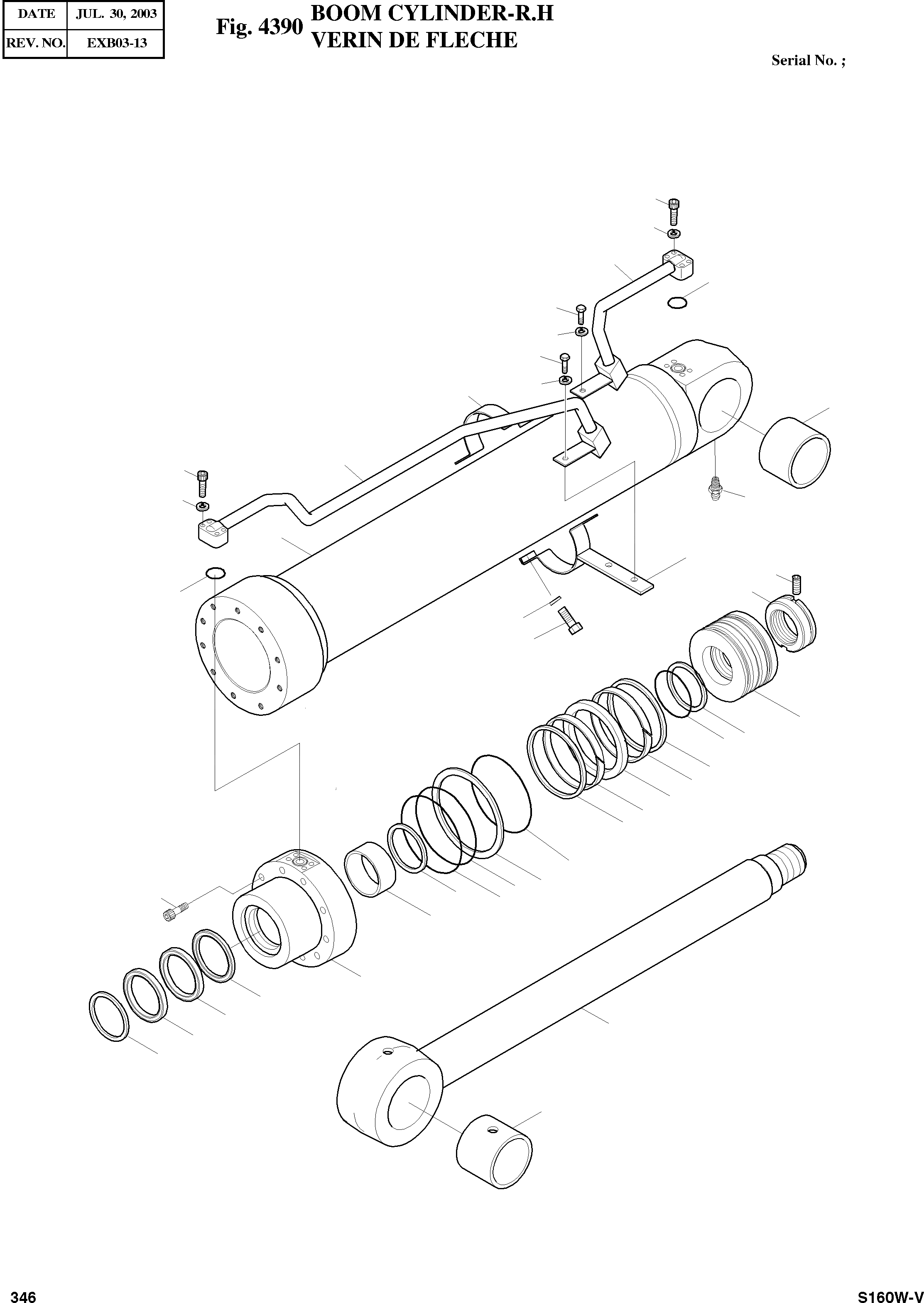 | DATE | JUL. 30, 2003 |
|---|---|
| REV. NO. | EXB03-13 |

Fig. 4390 BOOM CYLINDER-R.H
VERIN DE FLECHE

Serial No. ;

346

S160W-V