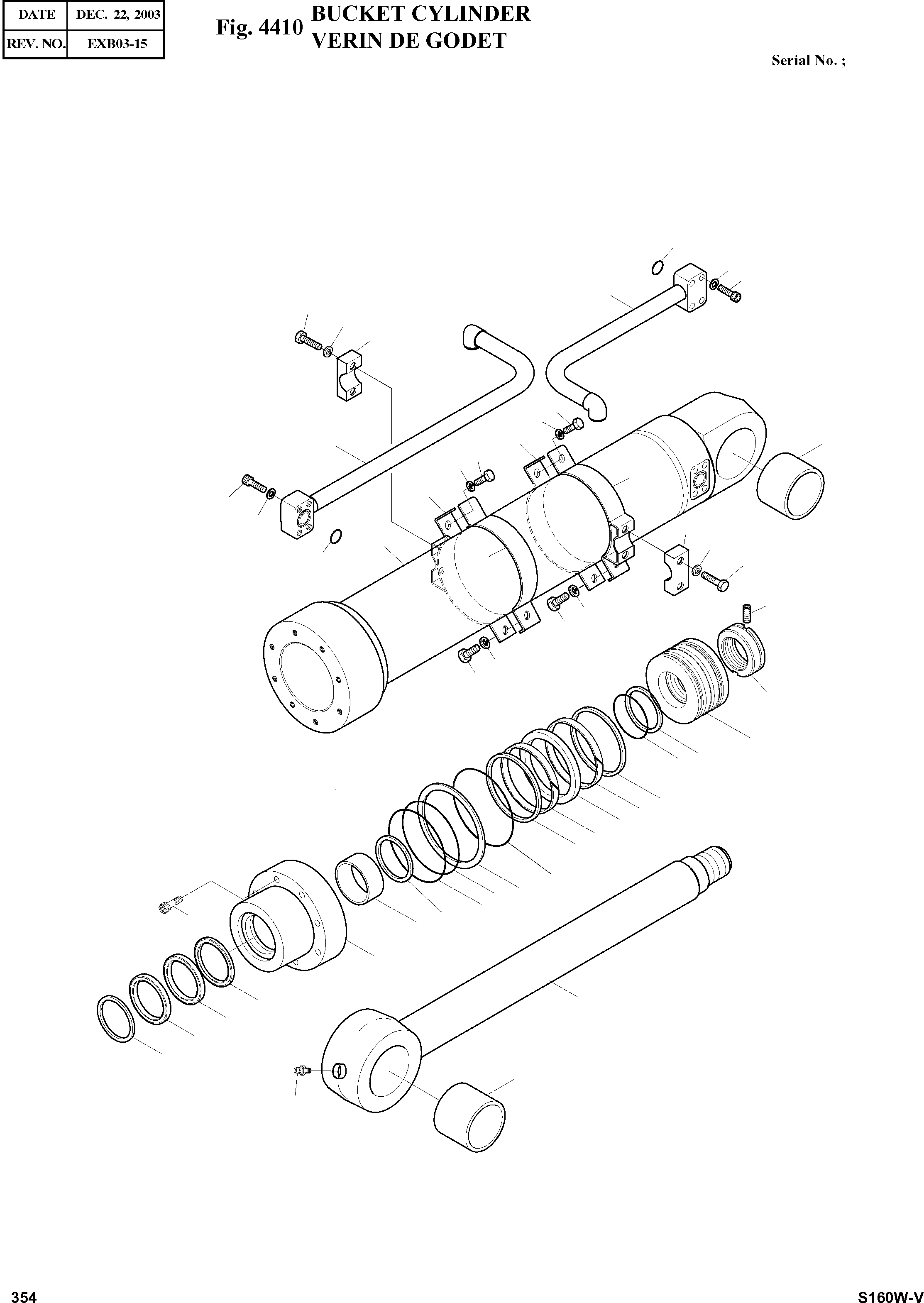 | DATE | DEC. 22, 2003 |
|---|---|
| REV. NO. | EXB03-15 |

Fig. 4410 BUCKET CYLINDER
VERIN DE GODET

Serial No. ;

354

S160W-V