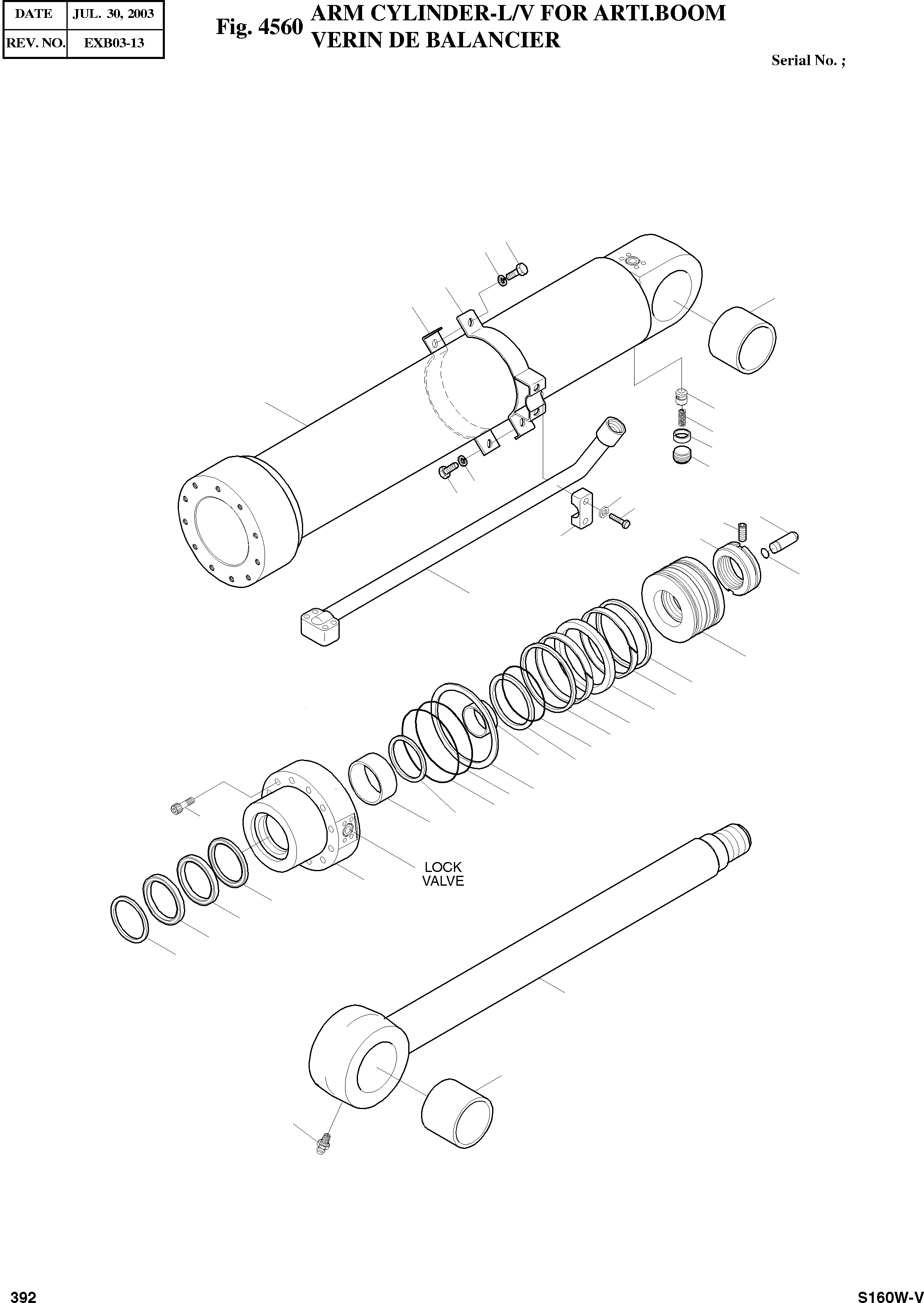 | DATE | JUL. 30, 2003 |
|---|---|
| REV. NO. | EXB03-13 |

Fig. 4560 ARM CYLINDER-L/V FOR ARTI.BOOM
VERIN DE BALANCIER

Serial No. ;

LOCK VALVE

392

S160W-V