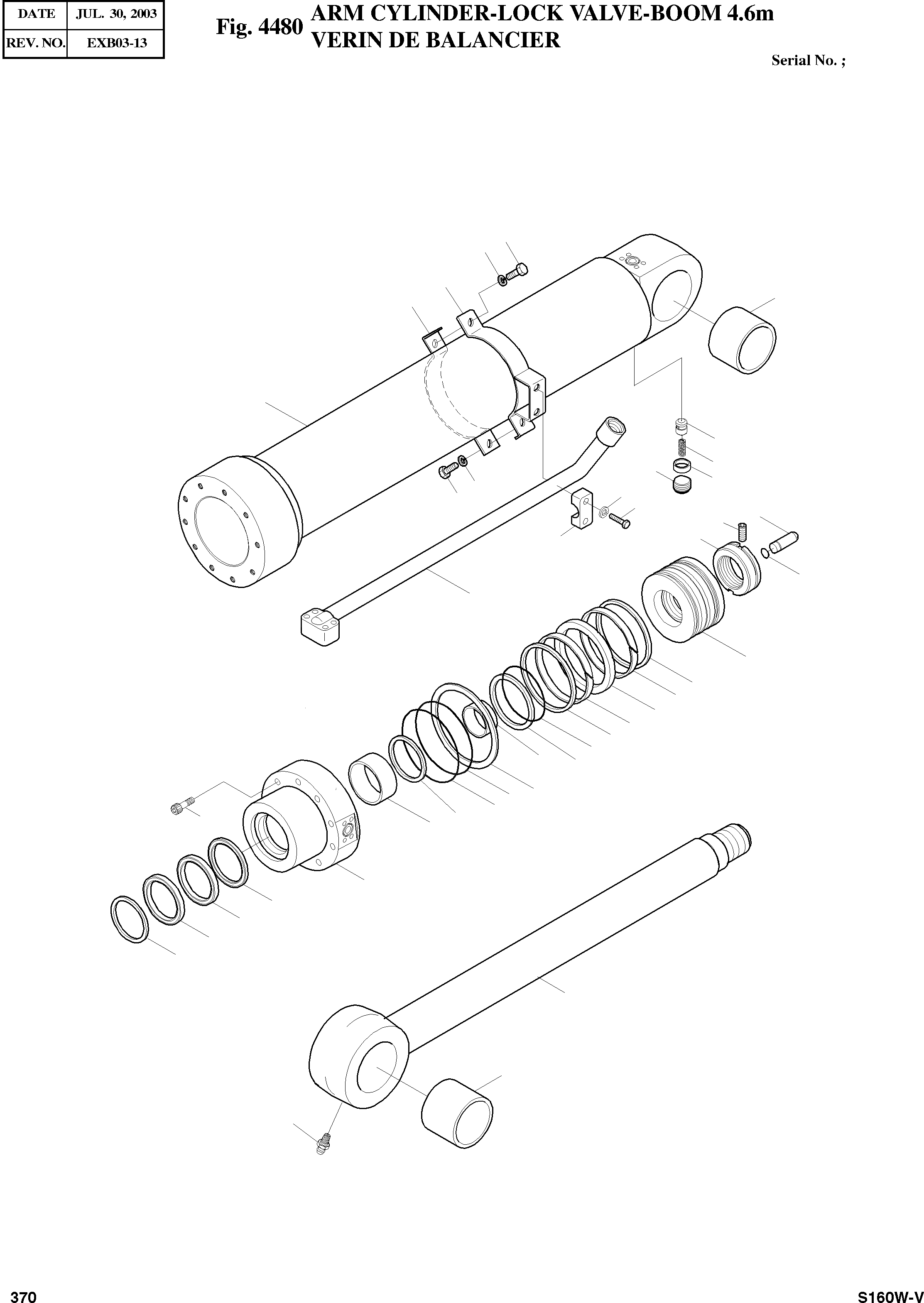 | DATE | JUL. 30, 2003 |
|---|---|
| REV. NO. | EXB03-13 |

Fig. 4480 ARM CYLINDER-LOCK VALVE-BOOM 4.6m
VERIN DE BALANCIER

Serial No. ;

370

S160W-V