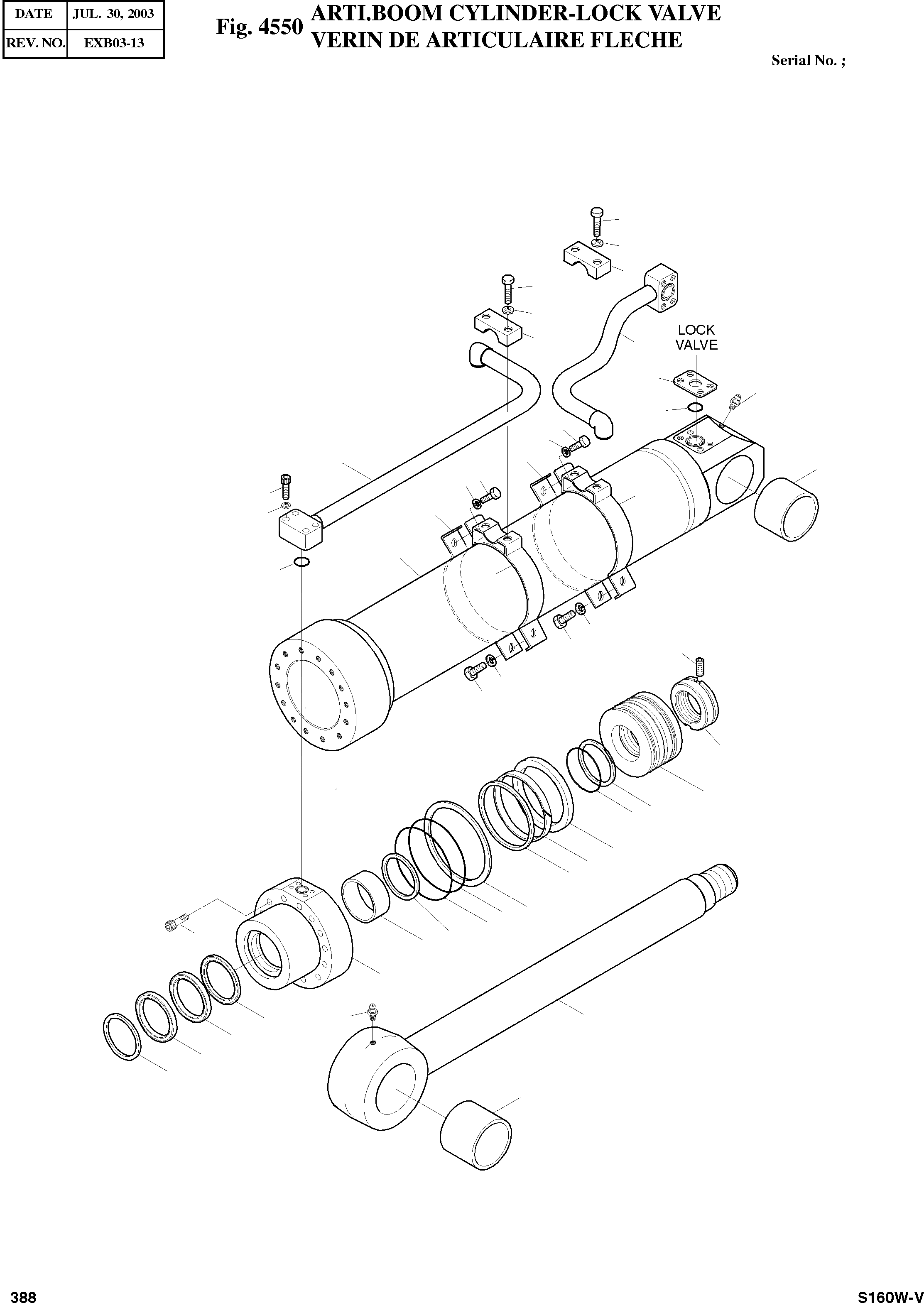 | DATE | JUL. 30, 2003 |
|---|---|
| REV. NO. | EXB03-13 |

Fig. 4550 ARTI.BOOM CYLINDER-LOCK VALVE
VERIN DE ARTICULAIRE FLECHE

Serial No. ;

LOCK VALVE

388

S160W-V