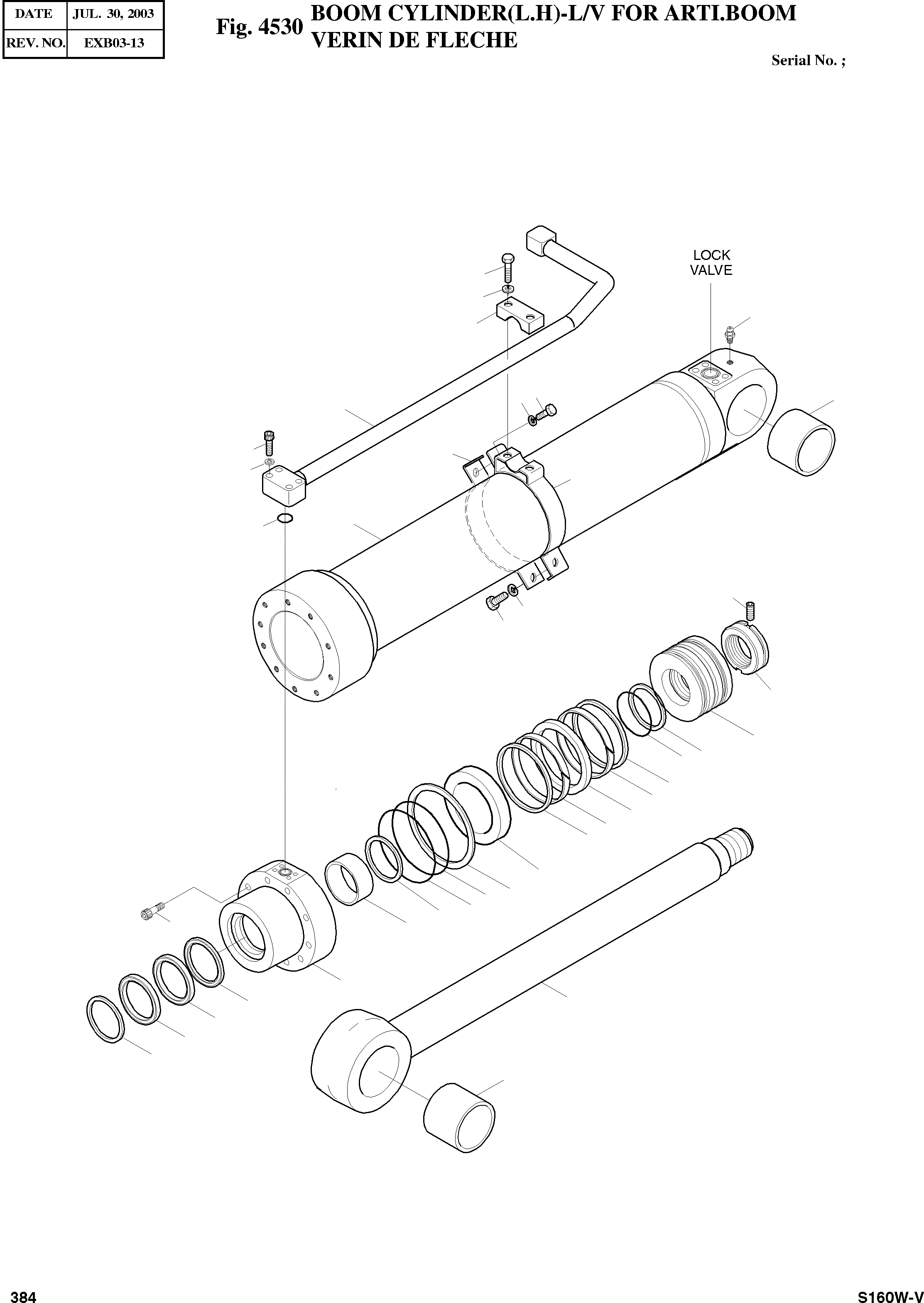 | DATE | JUL. 30, 2003 |
|---|---|
| REV. NO. | EXB03-13 |

Fig. 4530 BOOM CYLINDER(L.H)-L/V FOR ARTI.BOOM
VERIN DE FLECHE

Serial No. ;

LOCK VALVE

384

S160W-V