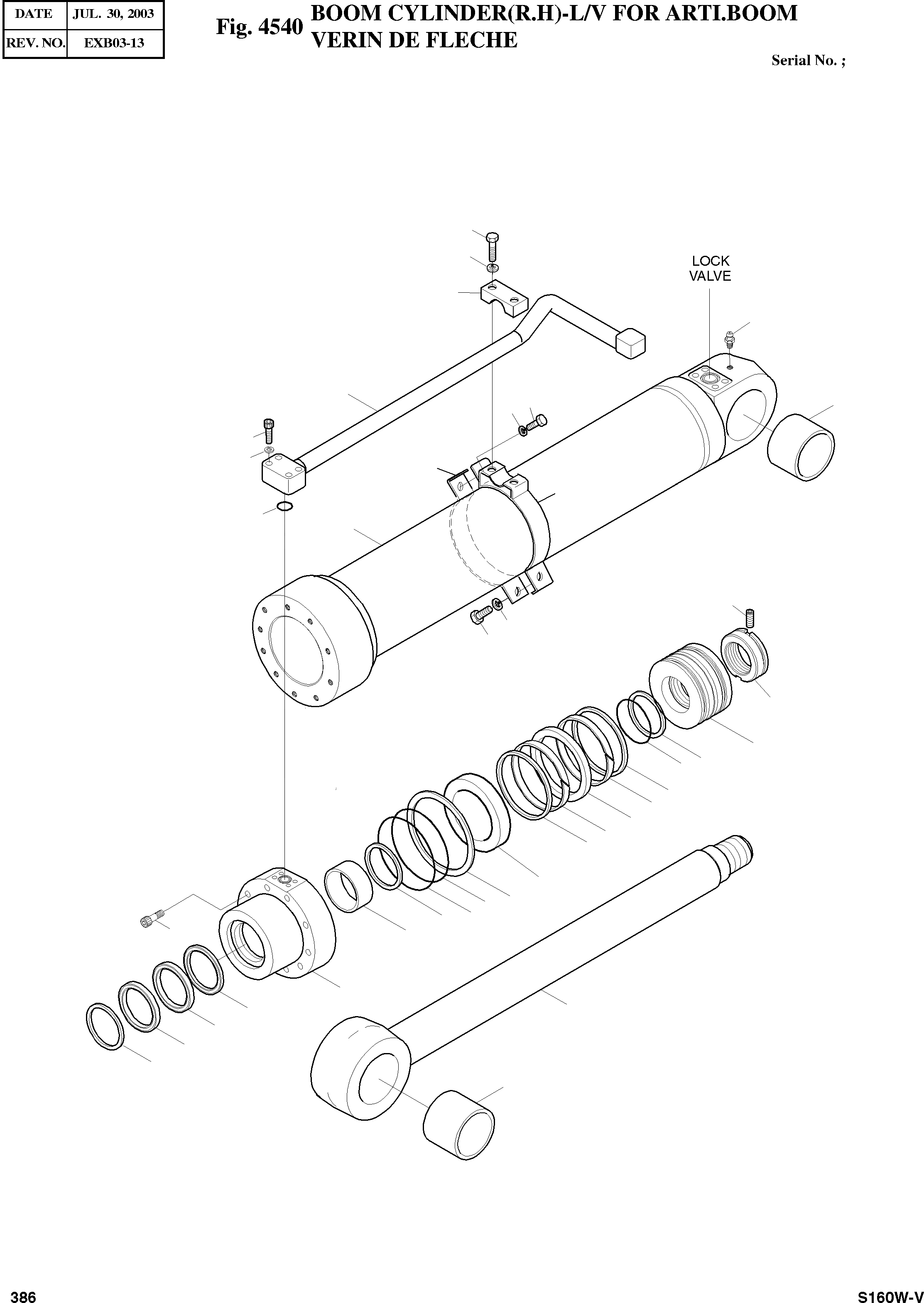 | DATE | JUL. 30, 2003 |
|---|---|
| REV. NO. | EXB03-13 |

Fig. 4540 BOOM CYLINDER(R.H)-L/V FOR ARTI.BOOM
VERIN DE FLECHE

Serial No. ;

LOCK VALVE

386

S160W-V