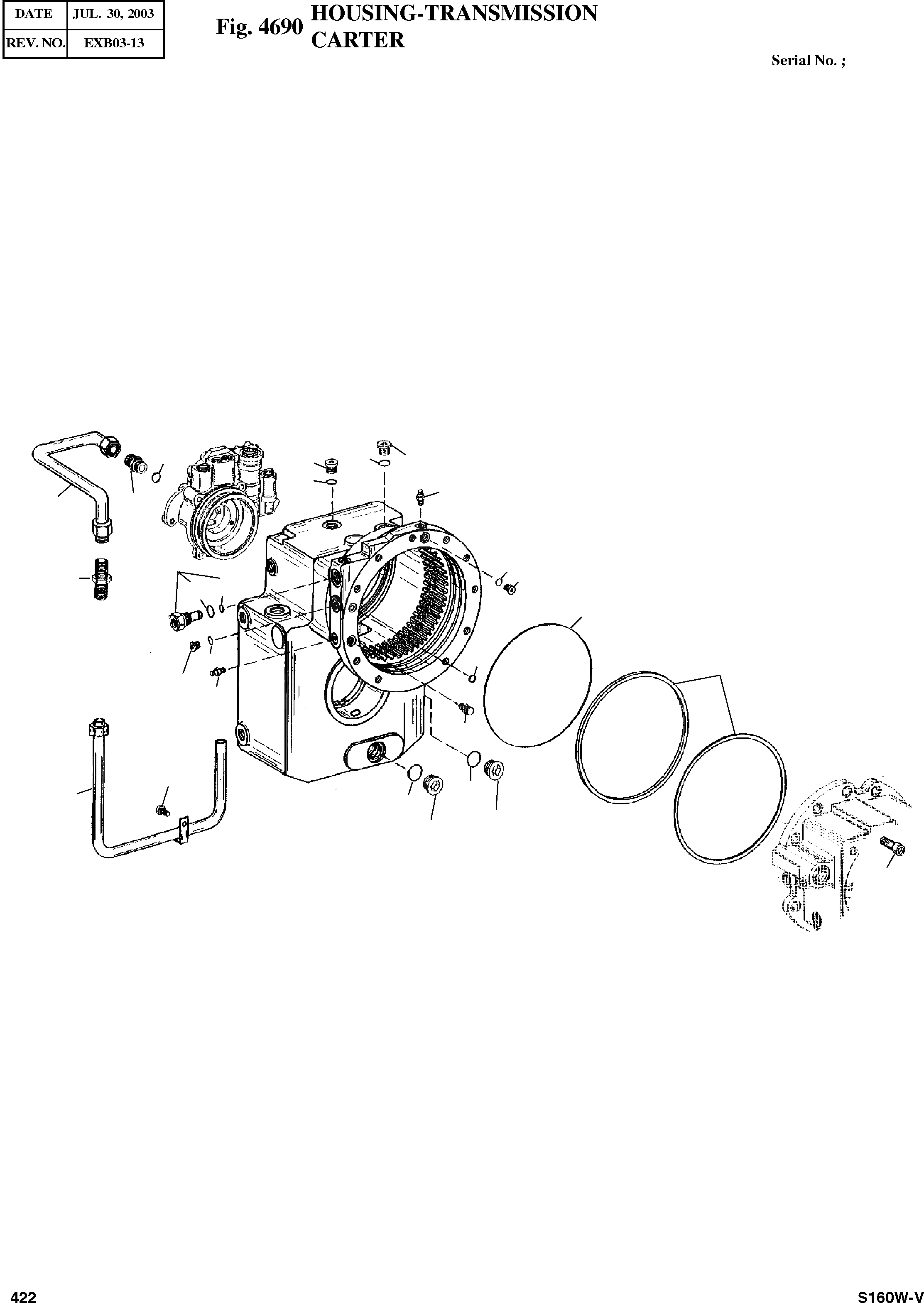 | DATE | JUL. 30, 2003 |
|---|---|
| REV. NO. | EXB03-13 |

Fig. 4690 HOUSING-TRANSMISSION CARTER

Serial No. ;

422

S160W-V