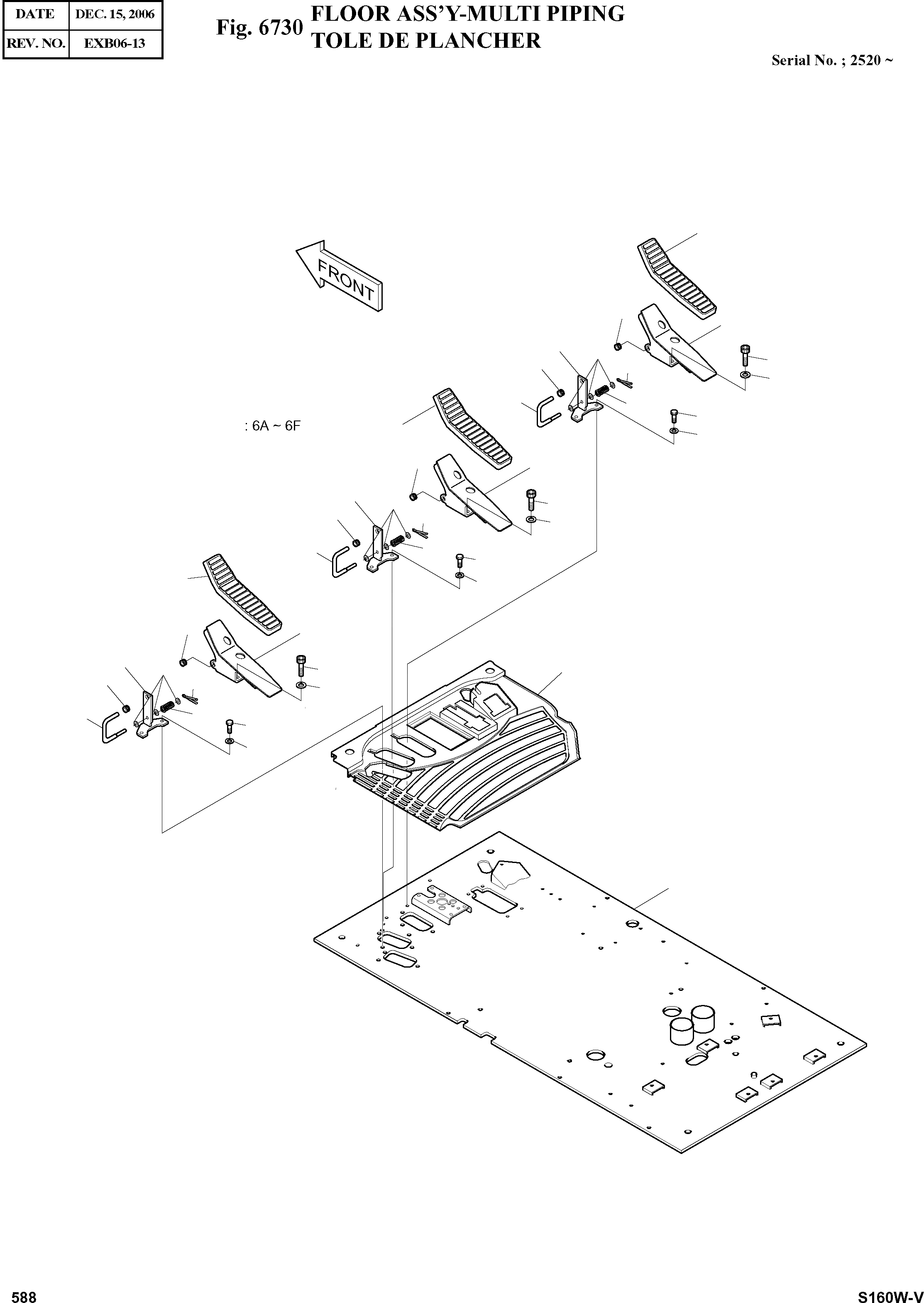 | DATE | DEC. 15, 2006 |
|---|---|
| REV. NO. | EXB06-13 |

Fig. 6730 FLOOR ASS'Y-MULTI PIPING
TOLE DE PLANCHER

Serial No. ; 2520 ~

FRONT

: 6A ~ 6F

588

S160W-V