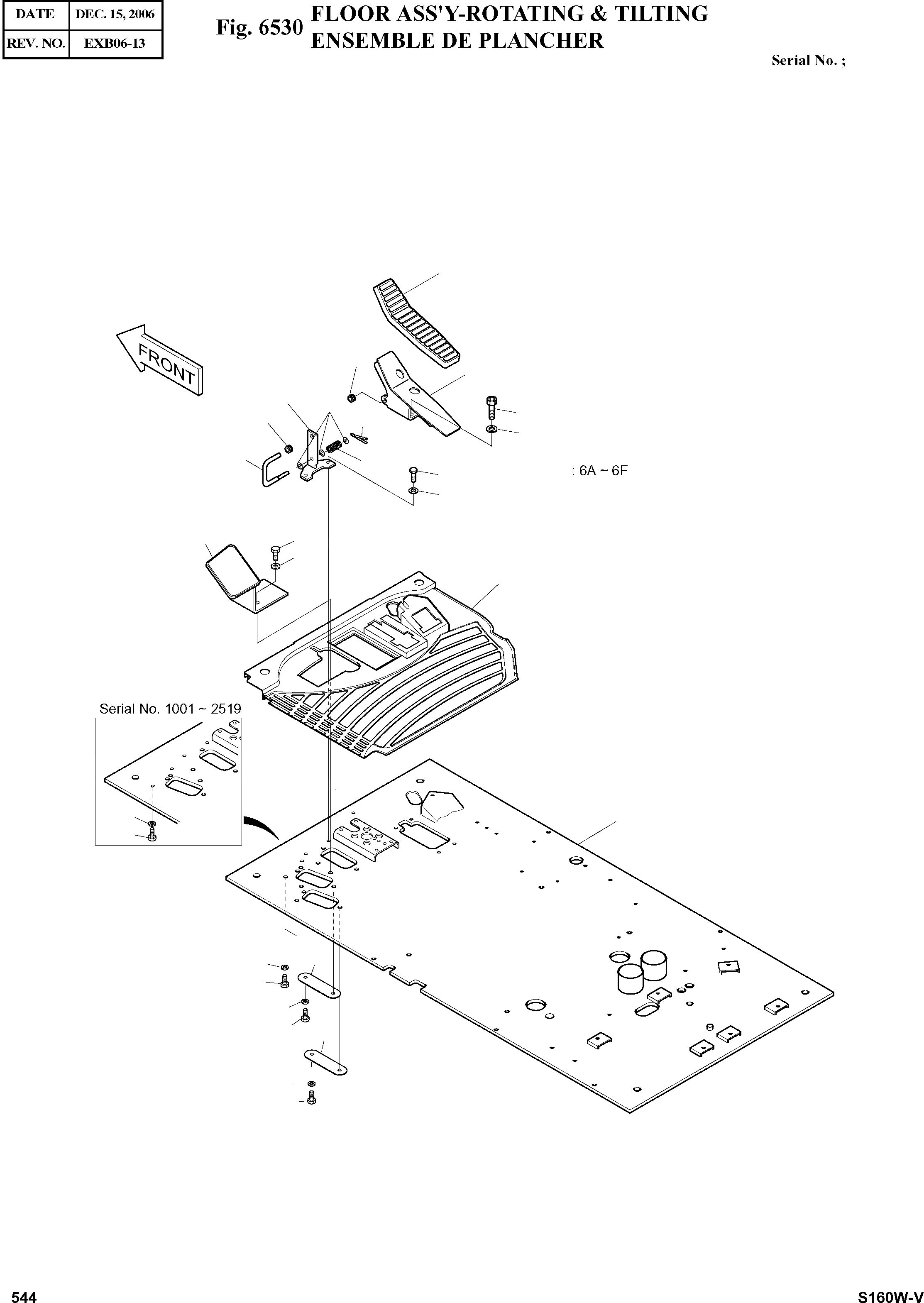 | DATE | DEC. 15, 2006 |
|---|---|
| REV. NO. | EXB06-13 |

Fig. 6530 FLOOR ASS'Y-ROTATING & TILTING
ENSEMBLE DE PLANCHER

Serial No. ;

FRONT

: 6A ~ 6F

Serial No. 1001 ~ 2519

544

S160W-V