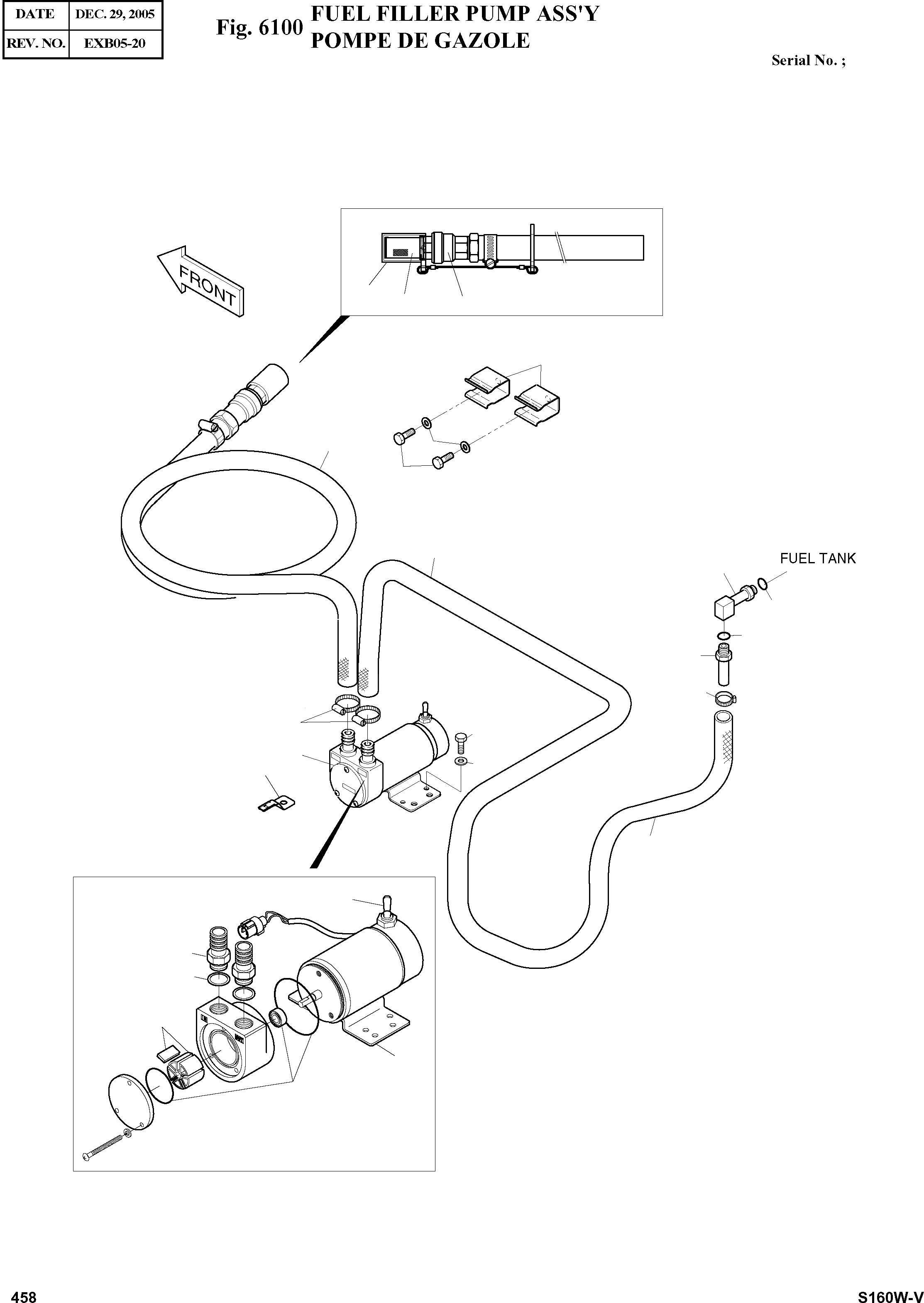 | DATE | DEC. 29, 2005 |
|---|---|
| REV. NO. | EXB05-20 |

Fig. 6100 FUEL FILLER PUMP ASS'Y
POMPE DE GAZOLE

Serial No. ;

FRONT

FUEL TANK

458

S160W-V