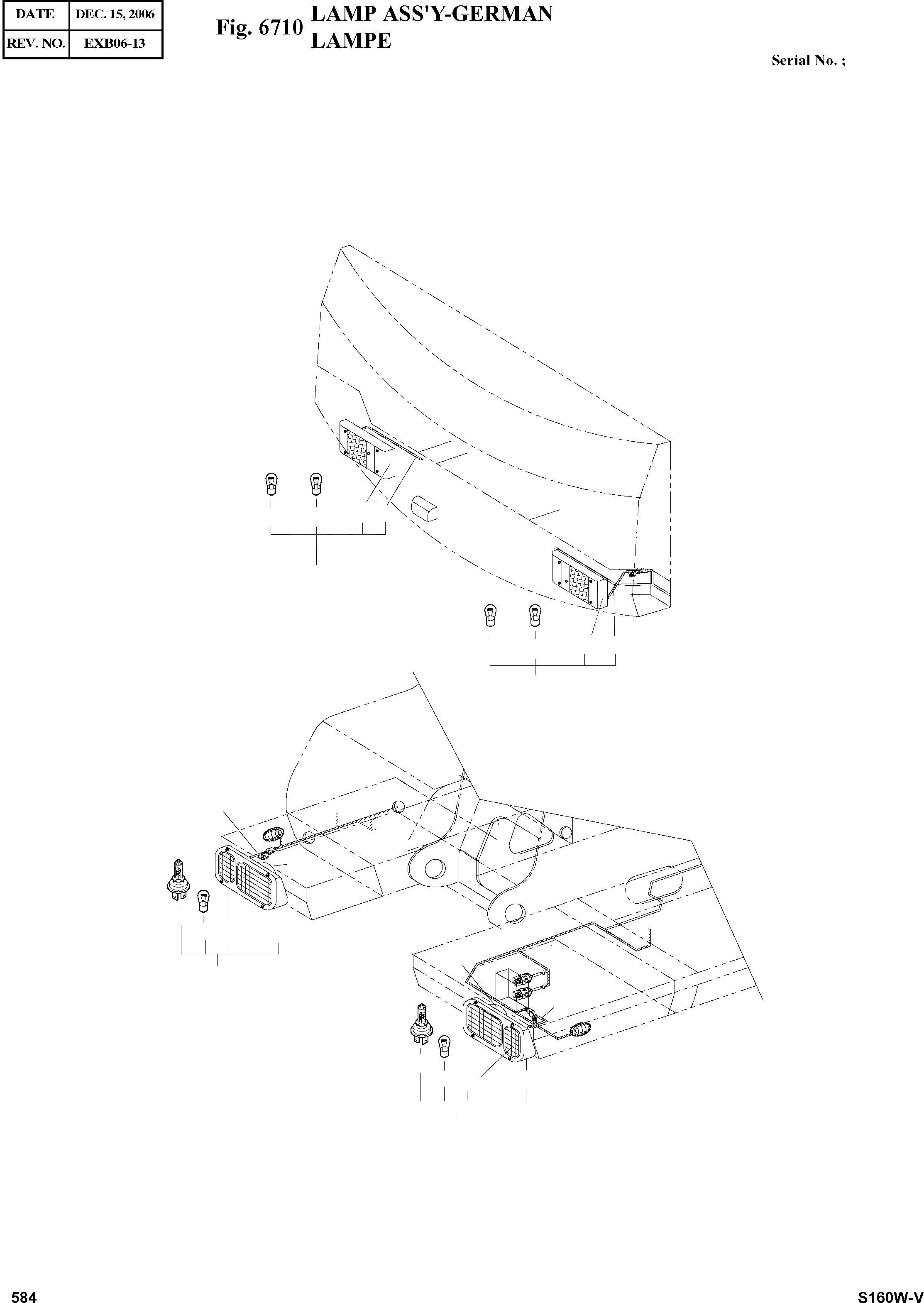 | DATE | DEC. 15, 2006 |
|---|---|
| REV. NO. | EXB06-13 |

Fig. 6710 LAMP ASS'Y-GERMAN
LAMPE

Serial No. ;

584

S160W-V