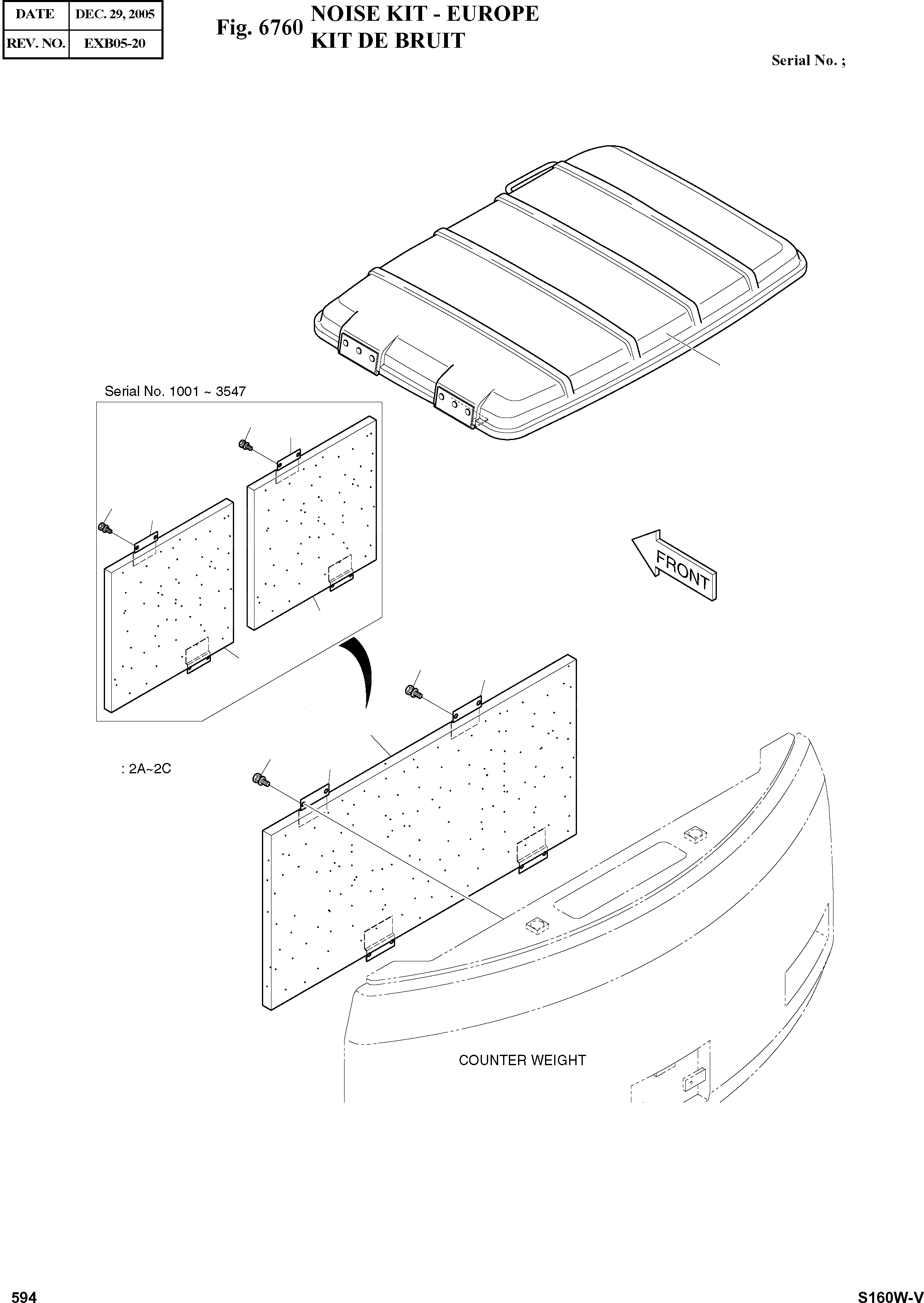 | DATE | DEC. 29, 2005 |
|---|---|
| REV. NO. | EXB05-20 |

Fig. 6760 NOISE KIT - EUROPE
KIT DE BRUIT

Serial No. ;

Serial No. 1001 ~ 3547

FRONT

: 2A~2C

COUNTER WEIGHT

594

S160W-V