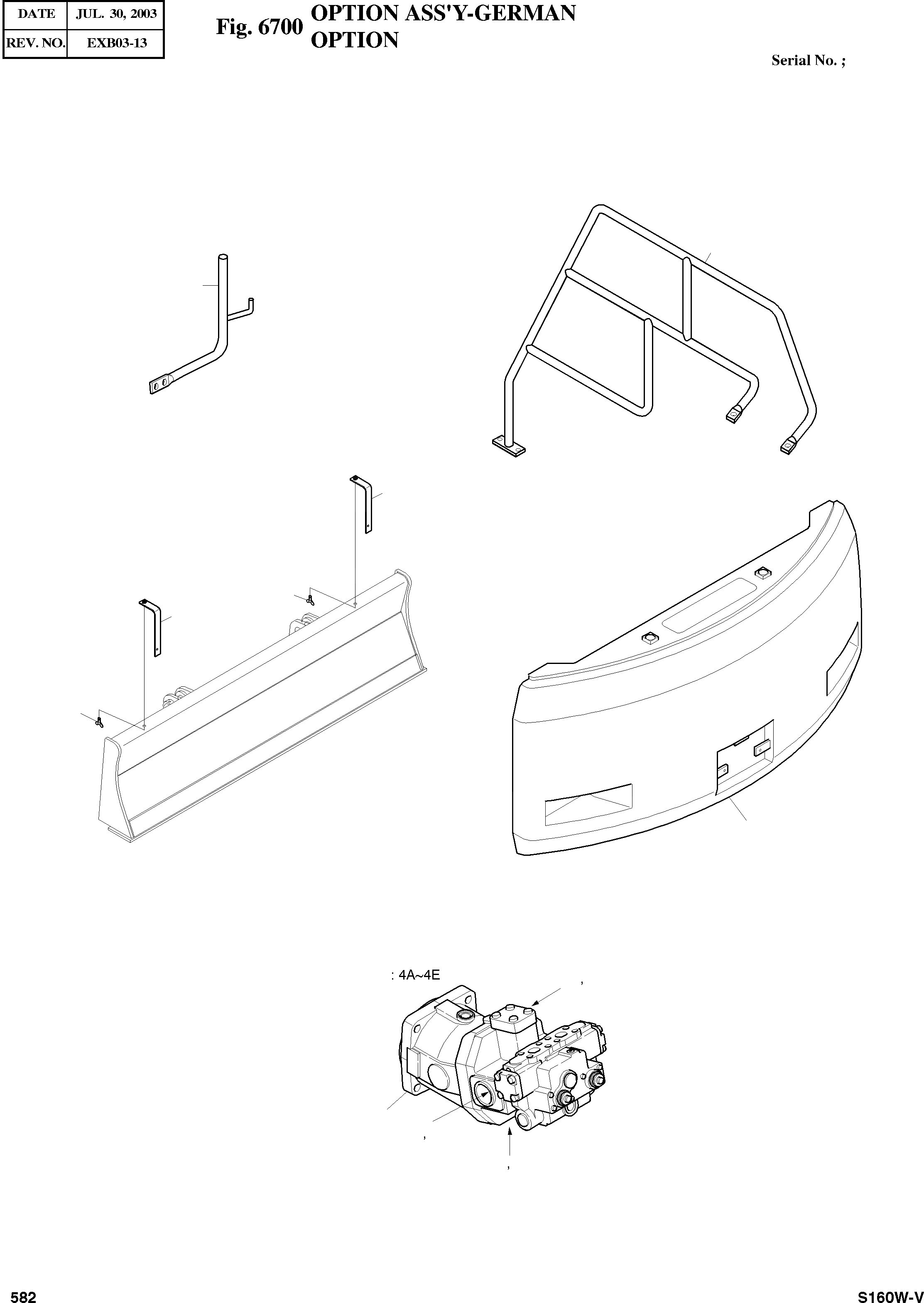 | DATE | JUL. 30, 2003 |
|---|---|
| REV. NO. | EXB03-13 |

Fig. 6700 OPTION ASS'Y-GERMAN OPTION

Serial No. ;

: 4A~4E

,

,

,

582

S160W-V