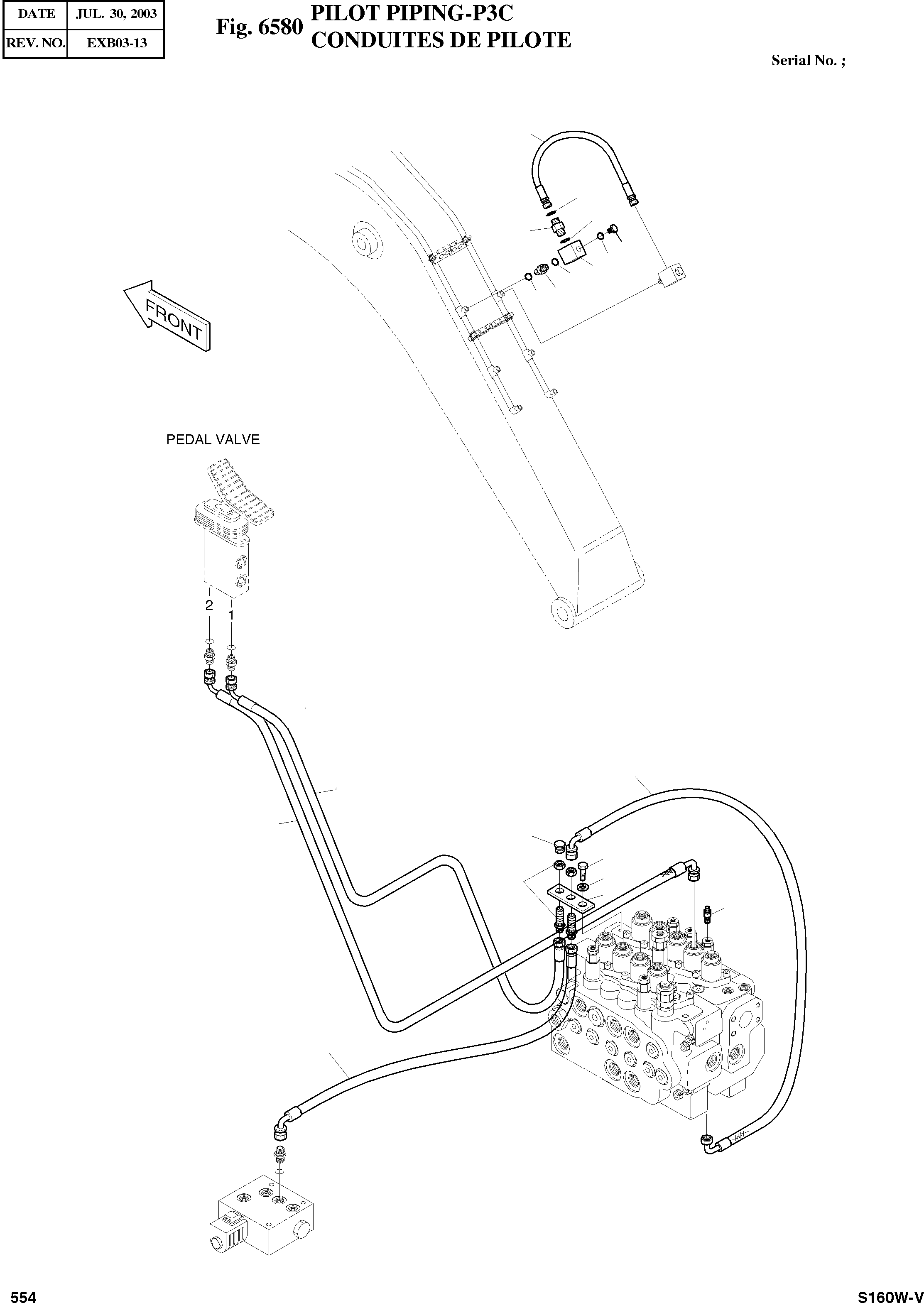 | DATE | JUL. 30, 2003 |
|---|---|
| REV. NO. | EXB03-13 |

Fig. 6580 PILOT PIPING-P3C
CONDUITES DE PILOTE

Serial No. ;

FRONT

PEDAL VALVE

2 1

554

S160W-V