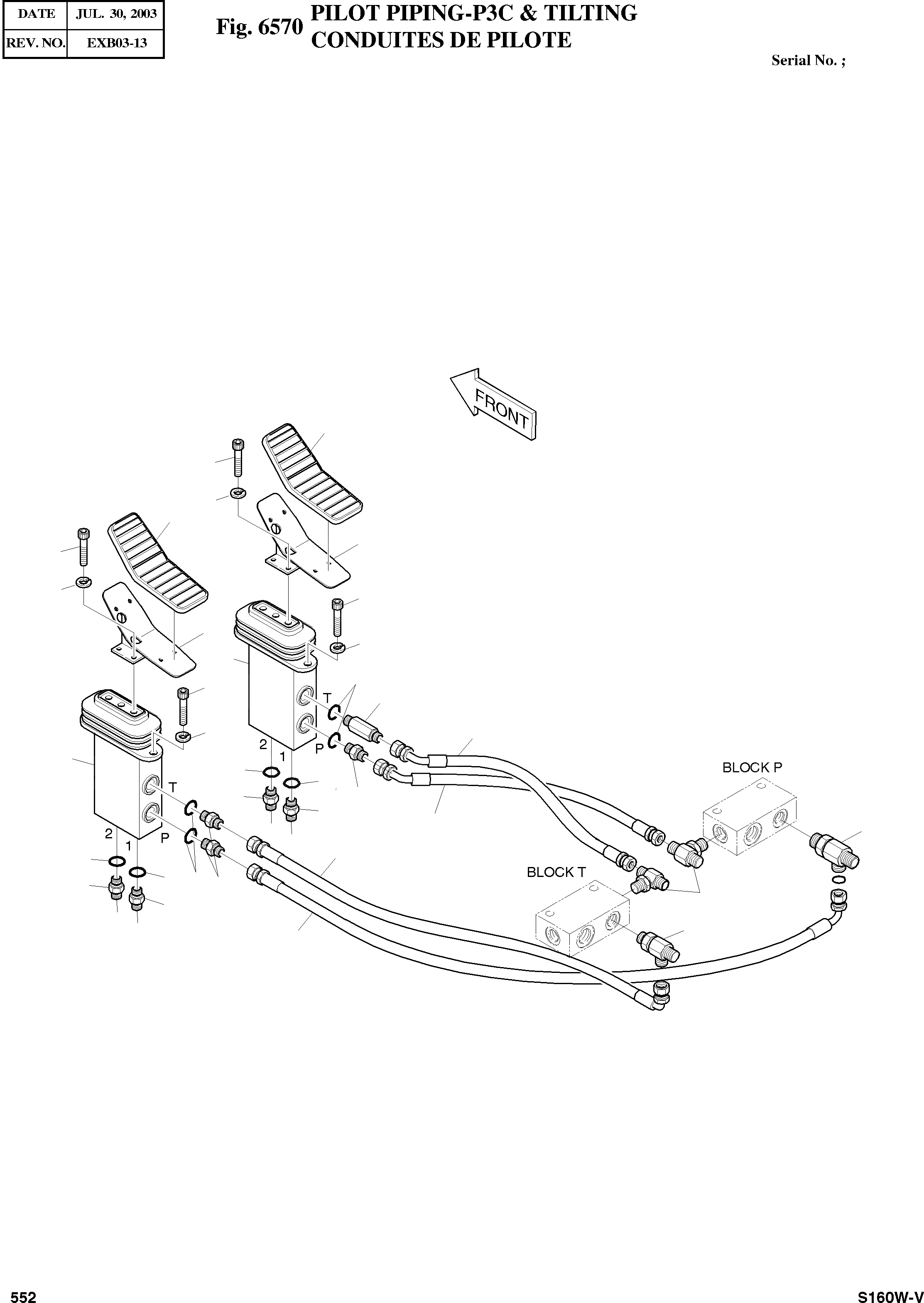 | DATE | JUL. 30, 2003 |
|---|---|
| REV. NO. | EXB03-13 |

Fig. 6570 PILOT PIPING-P3C & TILTING
CONDUITES DE PILOTE

Serial No. ;

FRONT

T
P
2
1
T
P
2
1

BLOCK P

BLOCK T

552

S160W-V