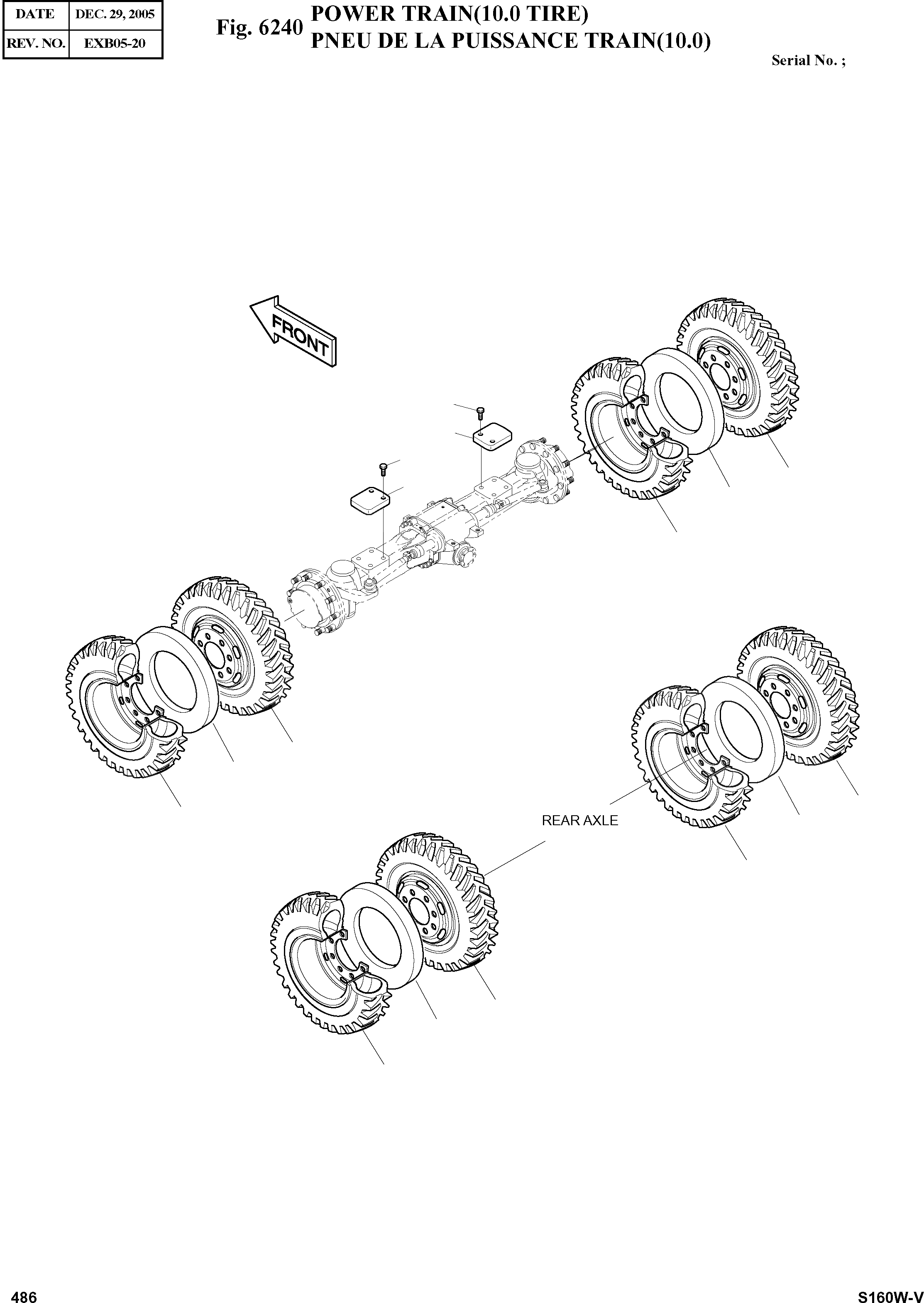 | DATE | DEC. 29, 2005 |
|---|---|
| REV. NO. | EXB05-20 |

Fig. 6240 POWER TRAIN(10.0 TIRE)
PNEU DE LA PUISSANCE TRAIN(10.0)

Serial No. ;

FRONT

REAR AXLE

486

S160W-V