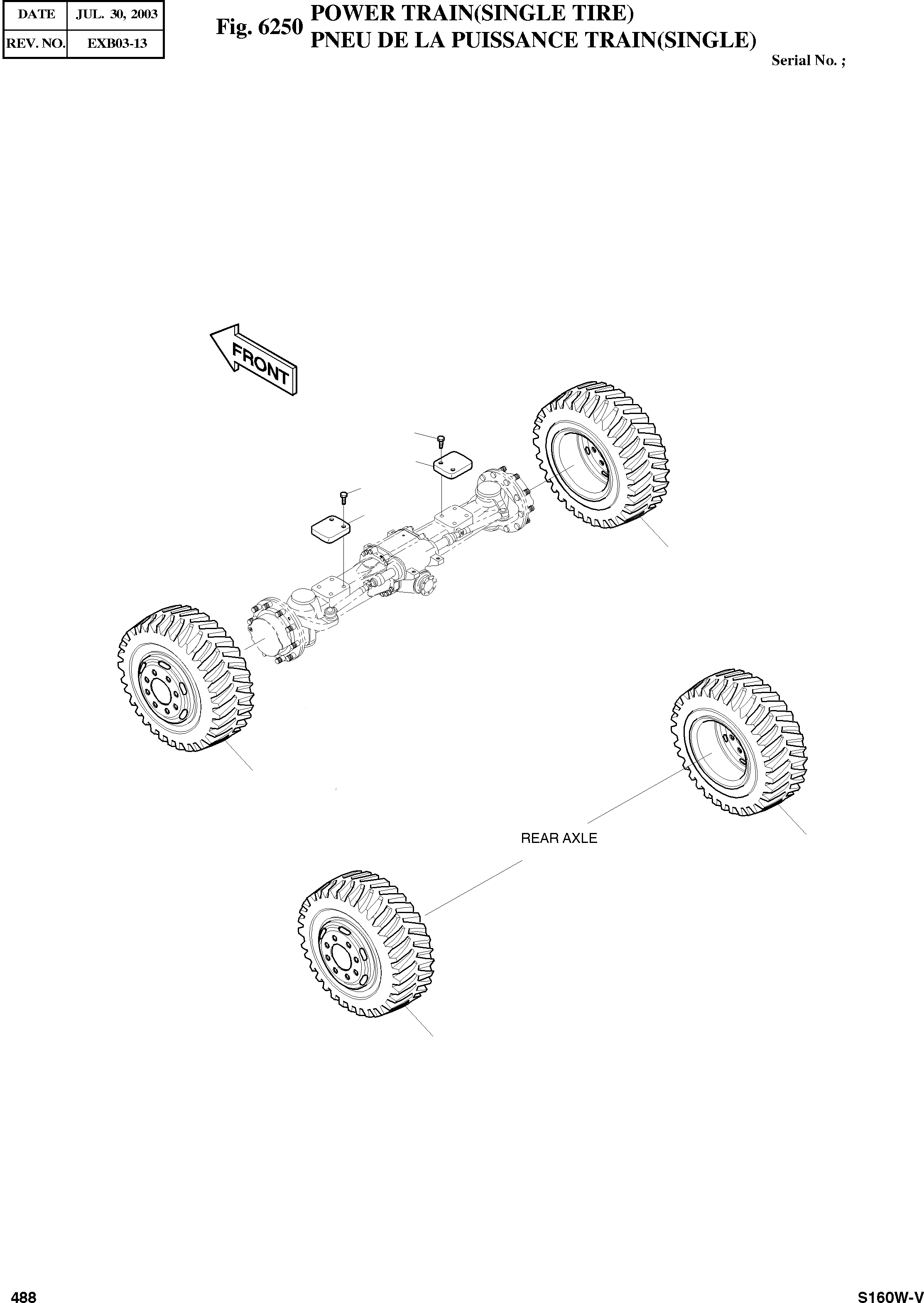 | DATE | JUL. 30, 2003 |
|---|---|
| REV. NO. | EXB03-13 |

Fig. 6250 POWER TRAIN(SINGLE TIRE)
PNEU DE LA PUISSANCE TRAIN(SINGLE)

Serial No. ;

FRONT

REAR AXLE

488

S160W-V