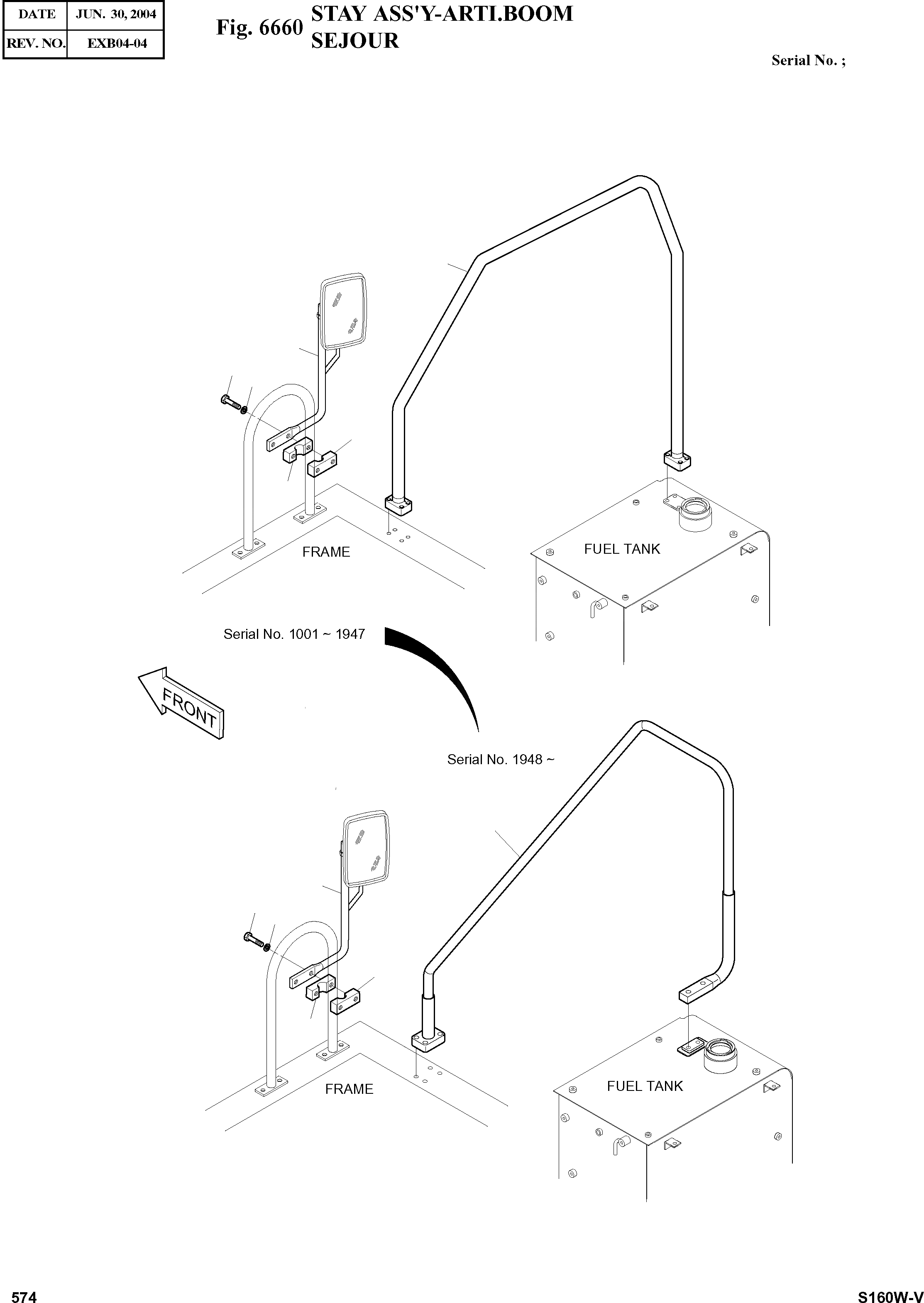 | DATE | JUN. 30, 2004 |
|---|---|
| REV. NO. | EXB04-04 |

Fig. 6660 STAY ASS'Y-ARTI.BOOM
SEJOUR

Serial No. ;

FRAME

FUEL TANK

Serial No. 1001 ~ 1947

FRONT

Serial No. 1948 ~

FRAME

FUEL TANK

574

S160W-V