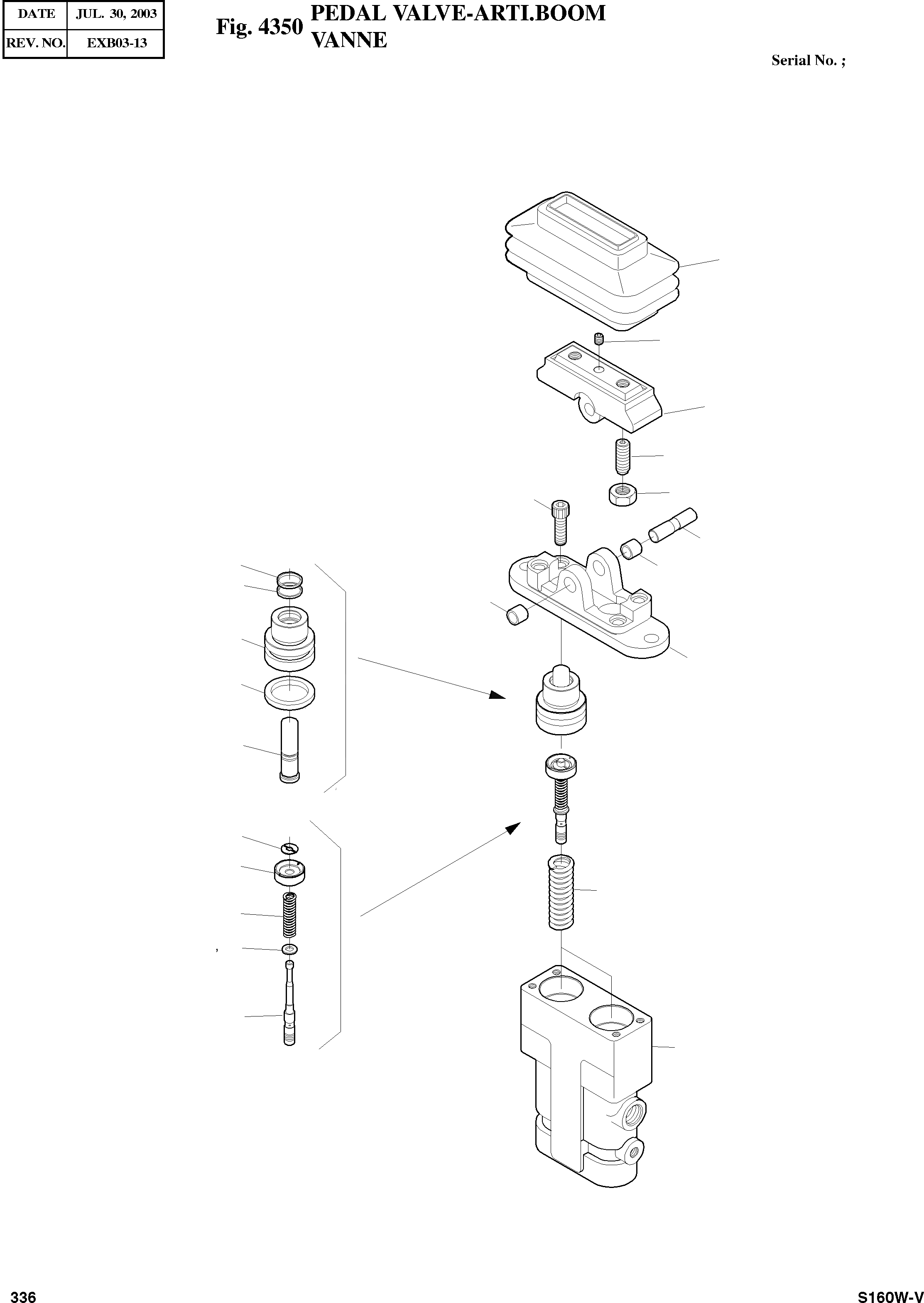 | DATE | JUL. 30, 2003 |
|---|---|
| REV. NO. | EXB03-13 |

Fig. 4350 PEDAL VALVE-ARTI.BOOM VANNE

Serial No. ;

336

S160W-V