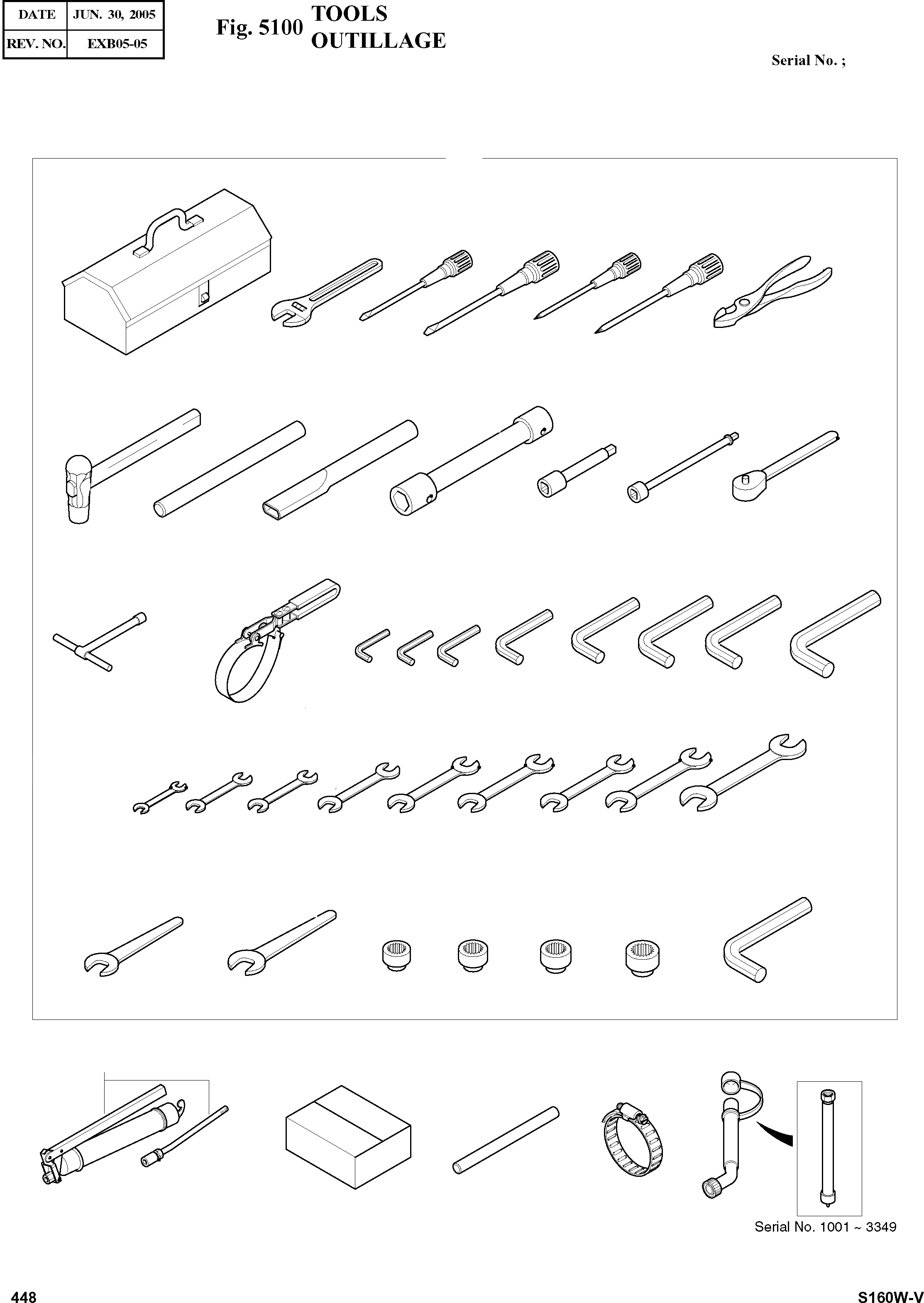 | DATE | JUN. 30, 2005 |
|---|---|
| REV. NO. | EXB05-05 |

Fig. 5100 TOOLS
OUTILLAGE

Serial No. ;

Serial No. 1001 ~ 3349

448

S160W-V