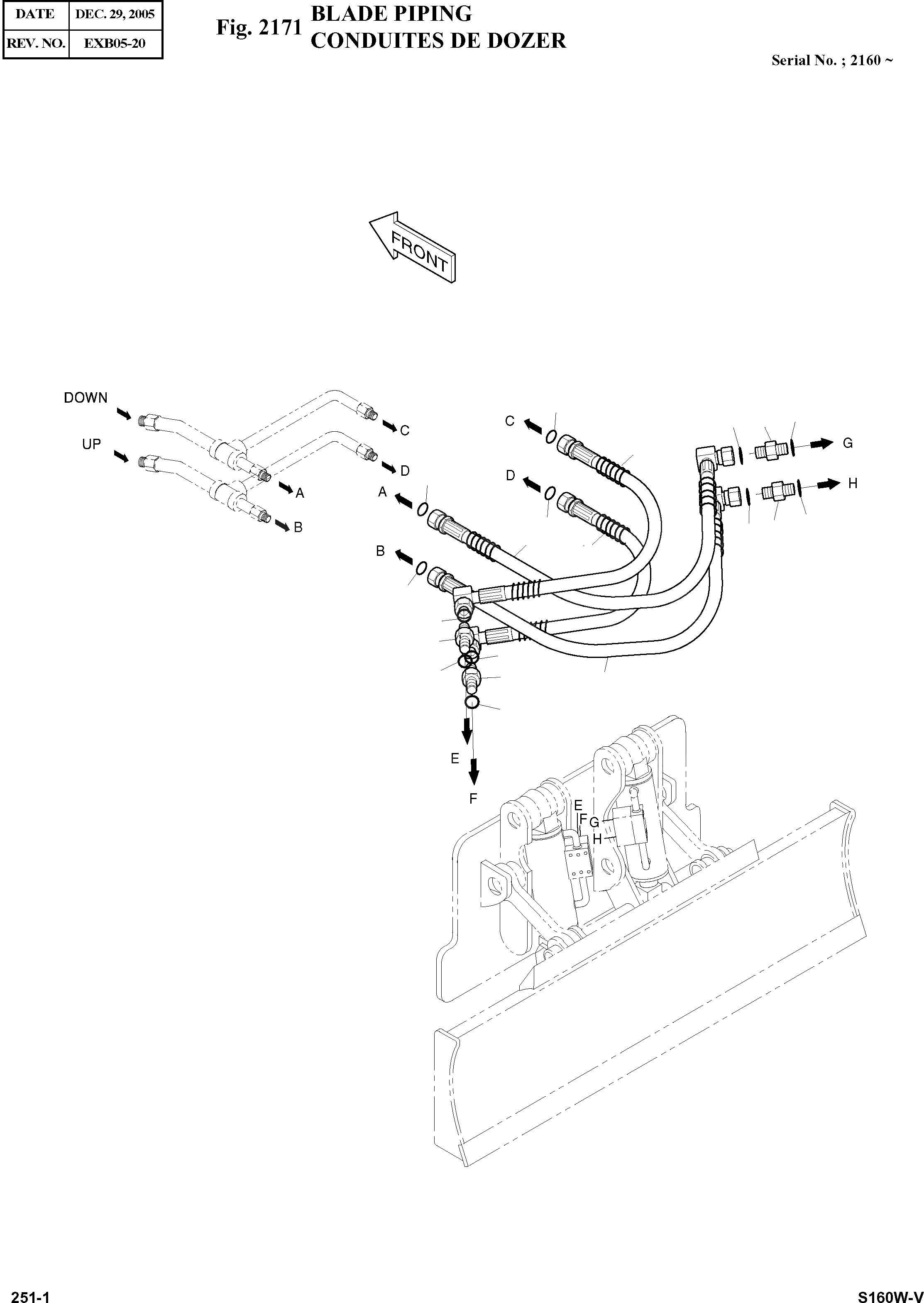 | DATE | DEC. 29, 2005 |
|---|---|
| REV. NO. | EXB05-20 |

Fig. 2171 BLADE PIPING
CONDUITES DE DOZER

Serial No. ; 2160 ~

FRONT

DOWN

UP

C

D

A

B

C

D

A

B

G

H

E

F

E

F

G

H

251-1

S160W-V