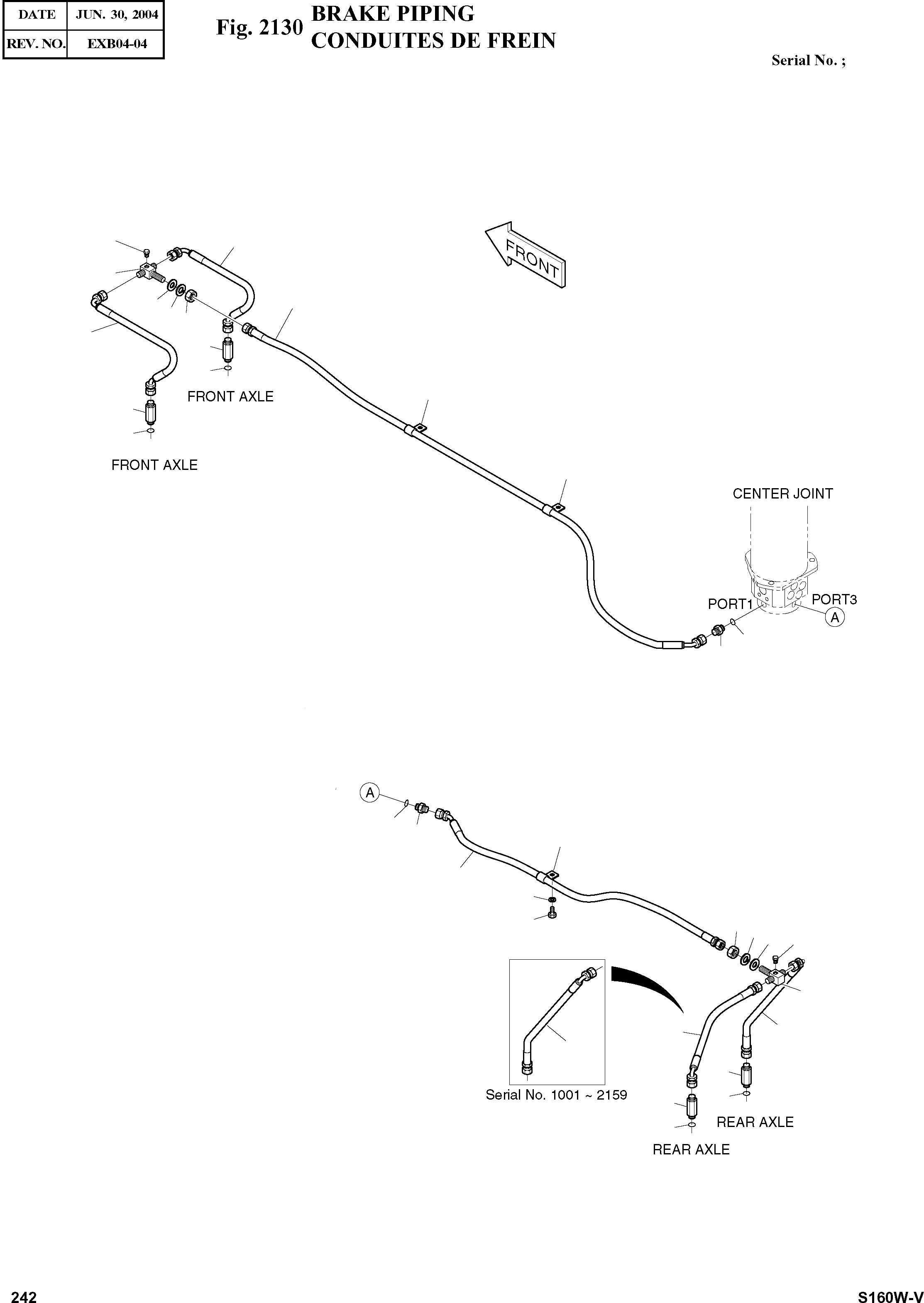 | DATE | JUN. 30, 2004 |
|---|---|
| REV. NO. | EXB04-04 |

Fig. 2130 BRAKE PIPING
CONDUITES DE FREIN

Serial No. ;

FRONT

FRONT AXLE

FRONT AXLE

CENTER JOINT

PORT1

PORT3

A

A

Serial No. 1001 ~ 2159

REAR AXLE

REAR AXLE

242

S160W-V