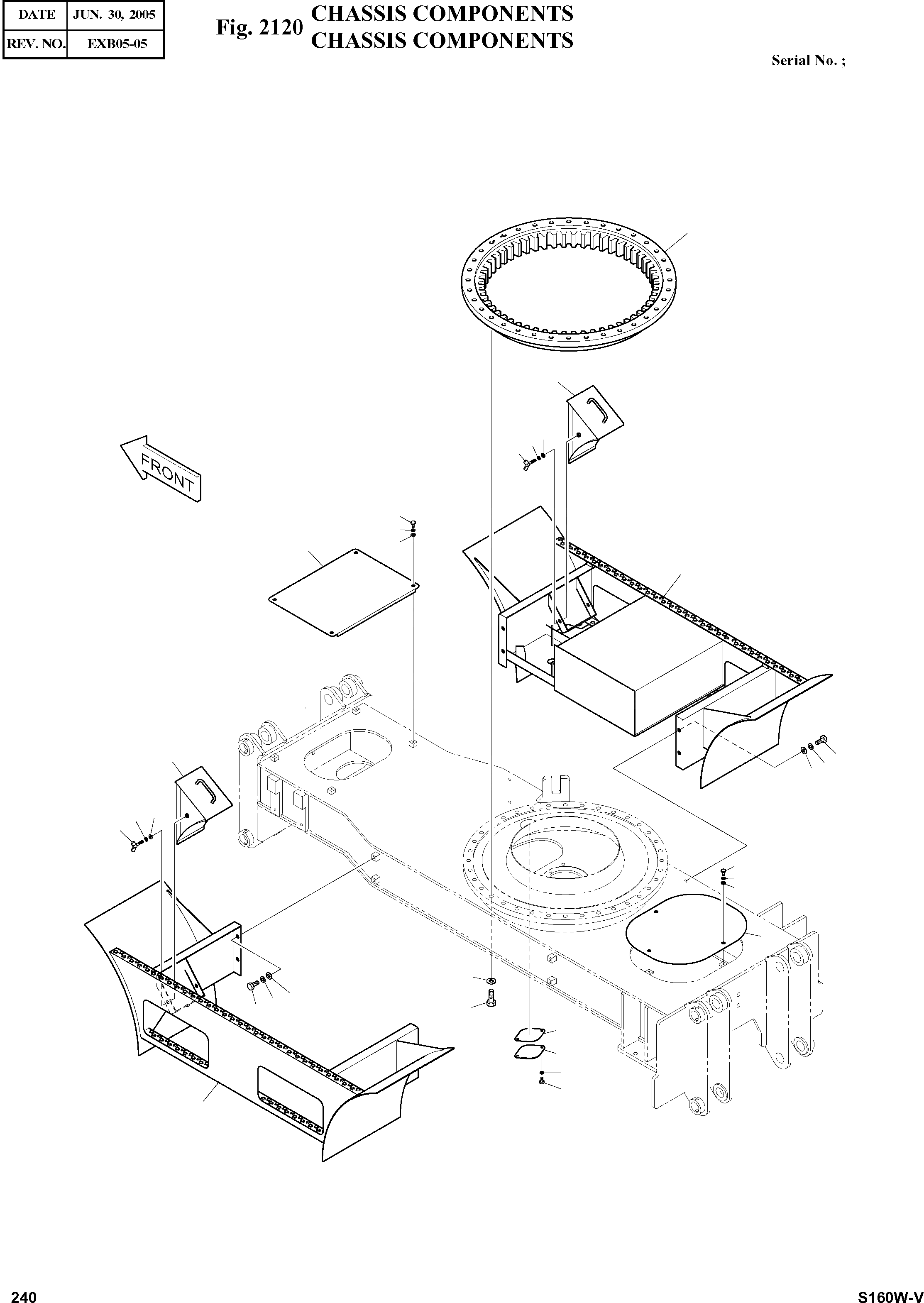 | DATE | JUN. 30, 2005 |
|---|---|
| REV. NO. | EXB05-05 |

Fig. 2120 CHASSIS COMPONENTS
CHASSIS COMPONENTS

Serial No. ;

FRONT

240

S160W-V