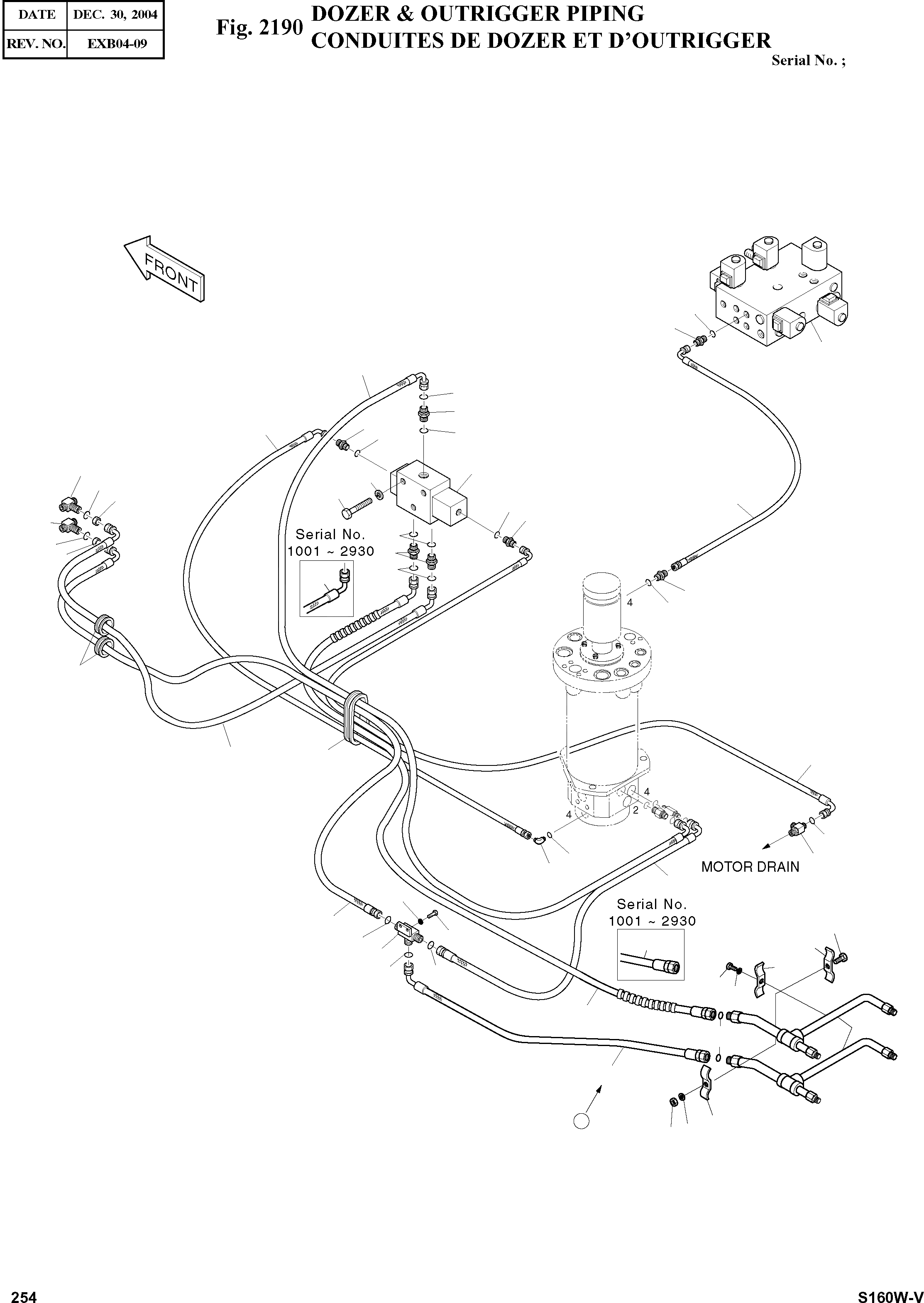 | DATE | DEC. 30, 2004 |
|---|---|
| REV. NO. | EXB04-09 |

Fig. 2190 DOZER & OUTRIGGER PIPING
CONDUITES DE DOZER ET D'OUTRIGGER

Serial No. ;

FRONT

Serial No.
1001 ~ 2930

4

4

2

4

MOTOR DRAIN

Serial No.
1001 ~ 2930

254

S160W-V