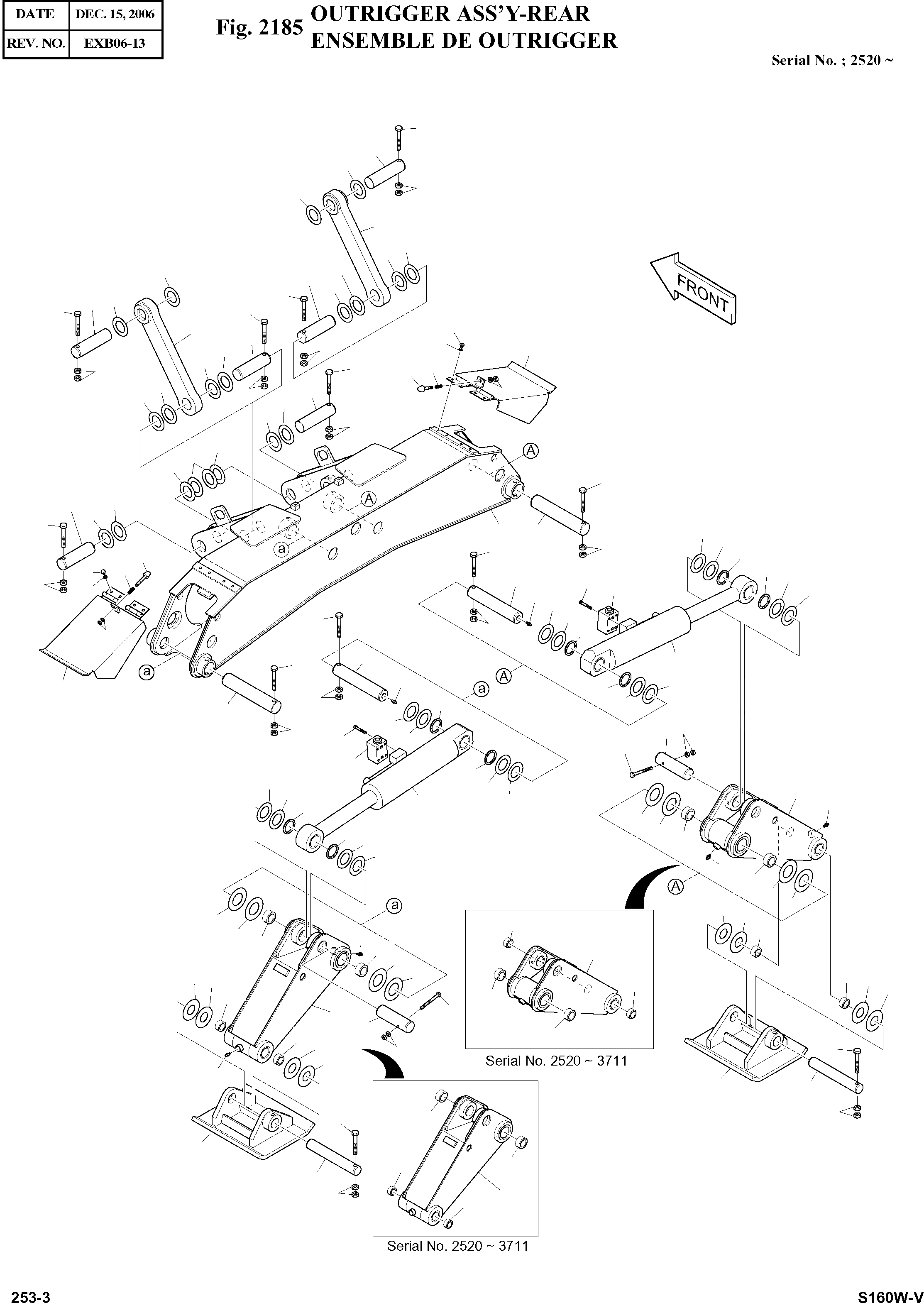 | DATE | DEC. 15, 2006 |
|---|---|
| REV. NO. | EXB06-13 |

Fig. 2185 OUTRIGGER ASS'Y-REAR
ENSEMBLE DE OUTRIGGER

Serial No. ; 2520 ~

FRONT

A

A

a

a

a

A

a

A

Serial No. 2520 ~ 3711

Serial No. 2520 ~ 3711

253-3

S160W-V