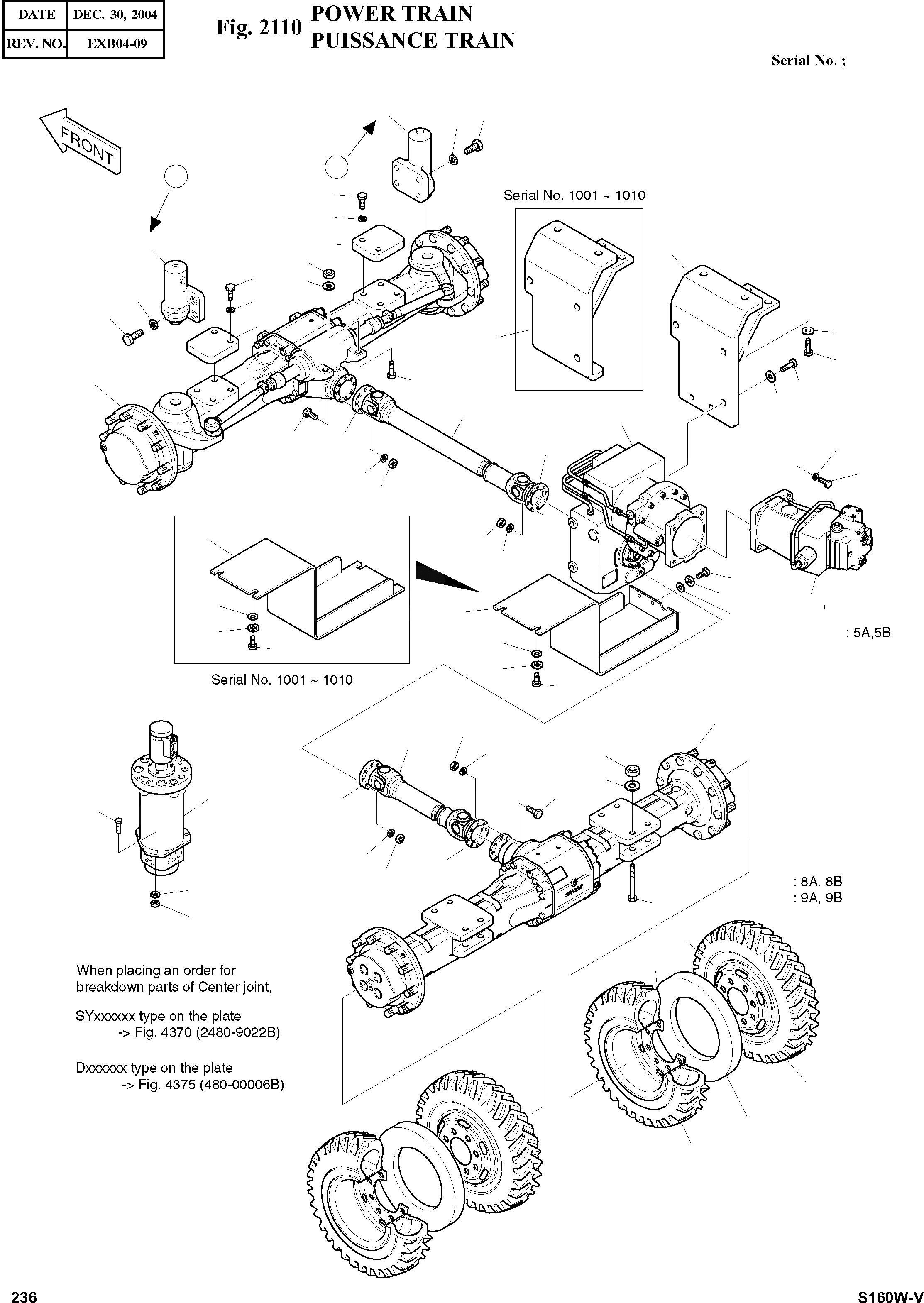 | DATE | DEC. 30, 2004 |
|---|---|
| REV. NO. | EXB04-09 |

Fig. 2110 POWER TRAIN
PUISSANCE TRAIN

Serial No. ;

FRONT

Serial No. 1001 ~ 1010

,

: 5A,5B

Serial No. 1001 ~ 1010

: 8A. 8B
: 9A, 9B

When placing an order for breakdown parts of Center joint,

SYxxxxxx type on the plate
-> Fig. 4370 (2480-9022B)

Dxxxxxx type on the plate
-> Fig. 4375 (480-00006B)

236

S160W-V