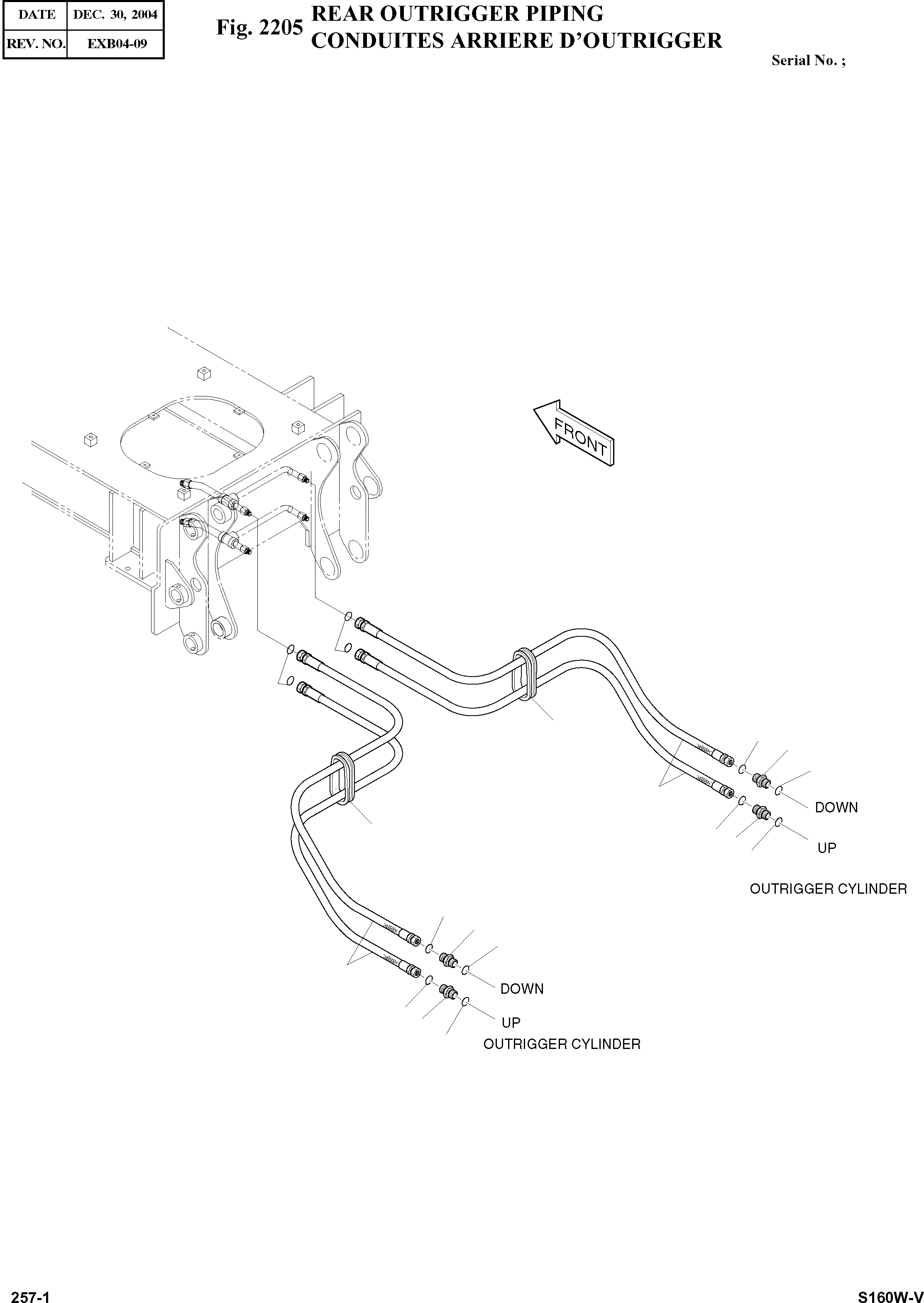 | DATE | DEC. 30, 2004 |
|---|---|
| REV. NO. | EXB04-09 |

Fig. 2205 REAR OUTRIGGER PIPING
CONDUITES ARRIERE D'OUTRIGGER

Serial No. ;

FRONT

DOWN

UP

OUTRIGGER CYLINDER

DOWN

UP

OUTRIGGER CYLINDER

257-1

S160W-V