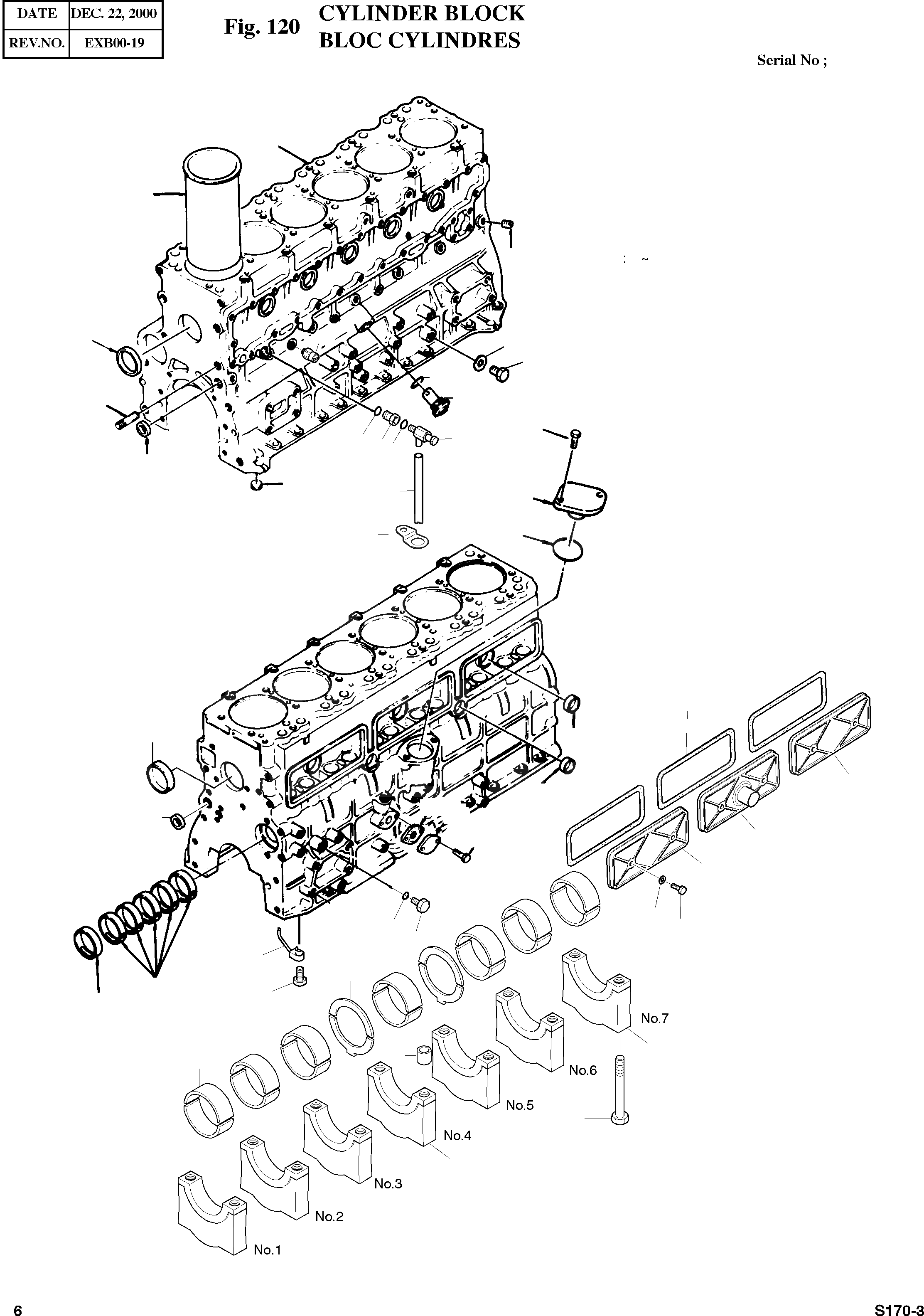 | DATE | DEC. 22, 2000 |
|---|---|
| REV.NO. | EXB00-19 |

Fig. 120 CYLINDER BLOCK
BLOC CYLINDRES

Serial No ;

: ~

No.7

No.6

No.5

No.4

No.3

No.2

No.1

6

S170-3