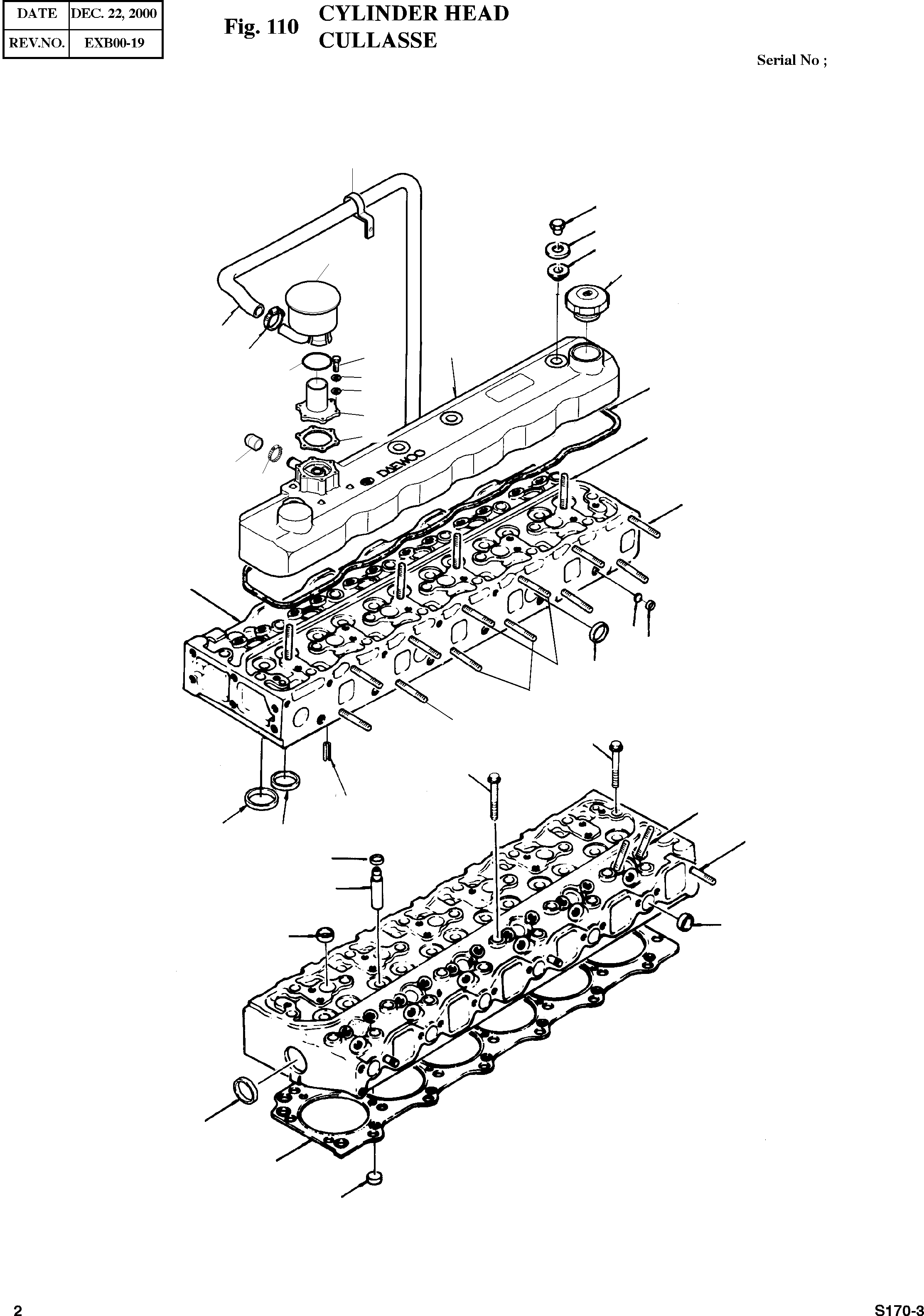 | DATE | DEC. 22, 2000 |
|---|---|
| REV.NO. | EXB00-19 |

Fig. 110 CYLINDER HEAD
CULLASSE

Serial No ;

DAEWOO

2

S170-3