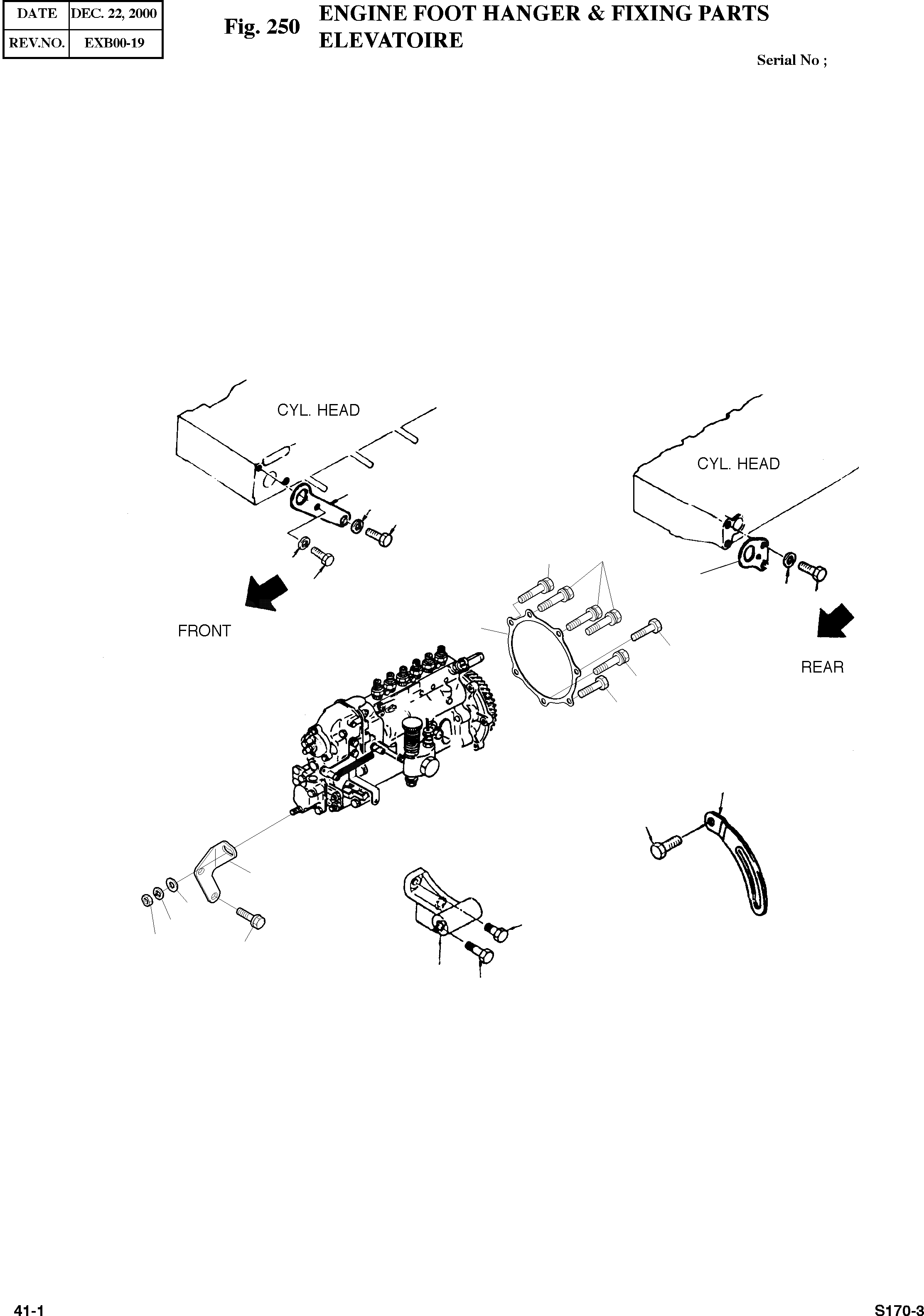 | DATE | DEC. 22, 2000 |
|---|---|
| REV.NO. | EXB00-19 |

Fig. 250 ENGINE FOOT HANGER & FIXING PARTS ELEVATOIRE

Serial No ;

CYL. HEAD

CYL. HEAD

FRONT

REAR

41-1

S170-3