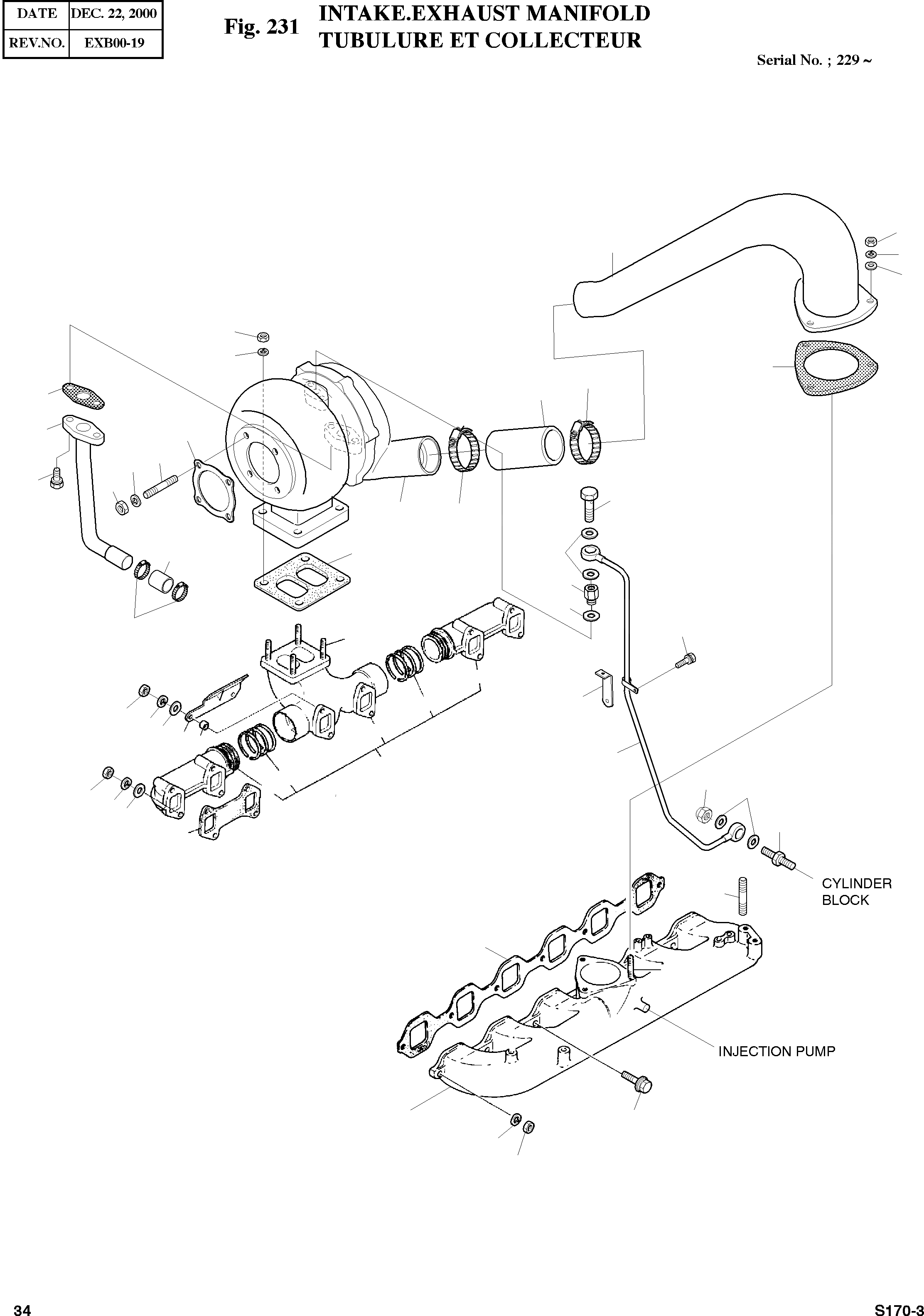 | DATE | DEC. 22, 2000 |
|---|---|
| REV.NO. | EXB00-19 |

Fig. 231 INTAKE.EXHAUST MANIFOLD
TUBULURE ET COLLECTEUR

Serial No. ; 229 ~

CYLINDER BLOCK

INJECTION PUMP

34

S170-3