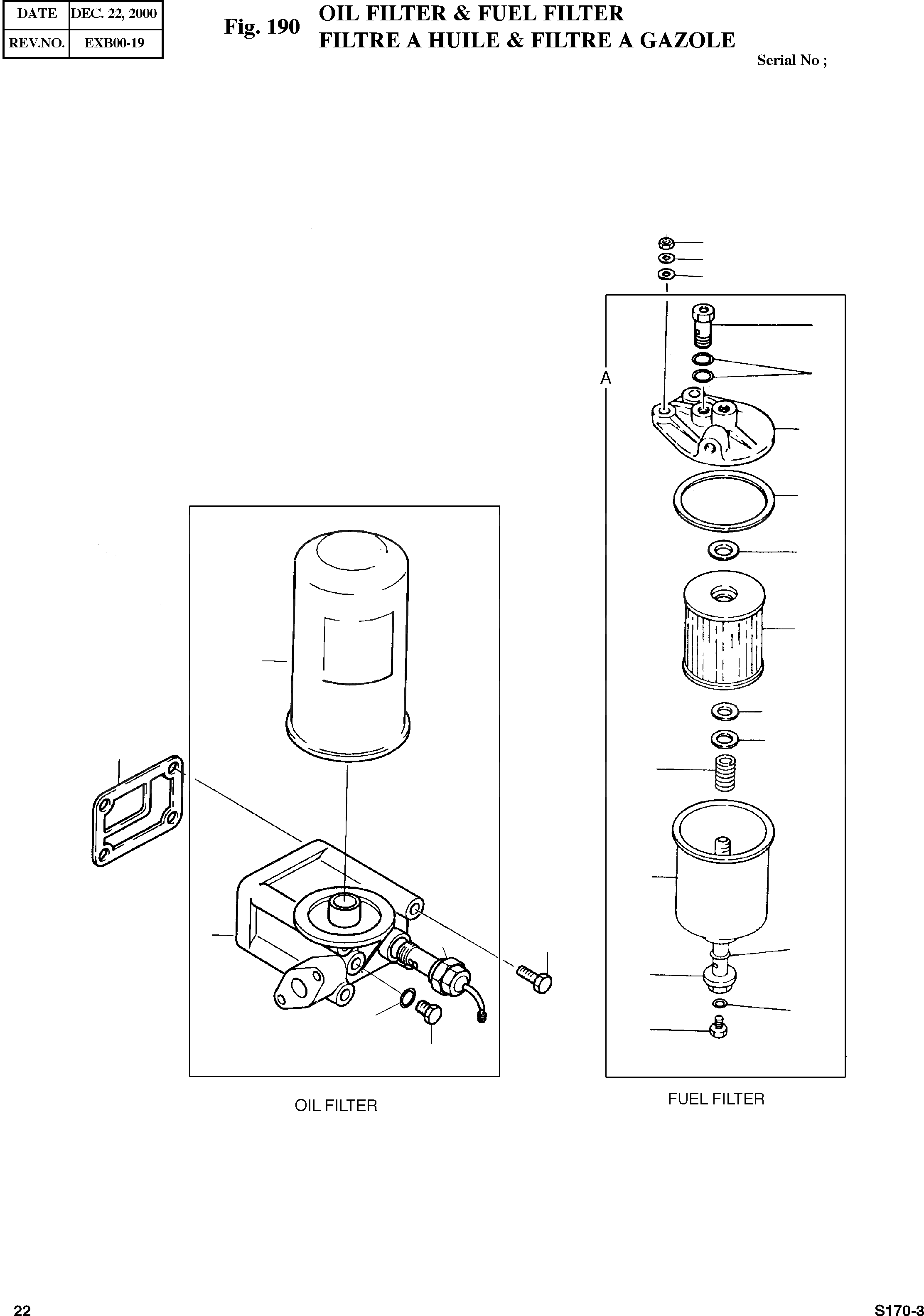 | DATE | DEC. 22, 2000 |
|---|---|
| REV.NO. | EXB00-19 |

Fig. 190 OIL FILTER & FUEL FILTER
FILTRE A HUILE & FILTRE A GAZOLE

Serial No ;

A

OIL FILTER

FUEL FILTER

22

S170-3