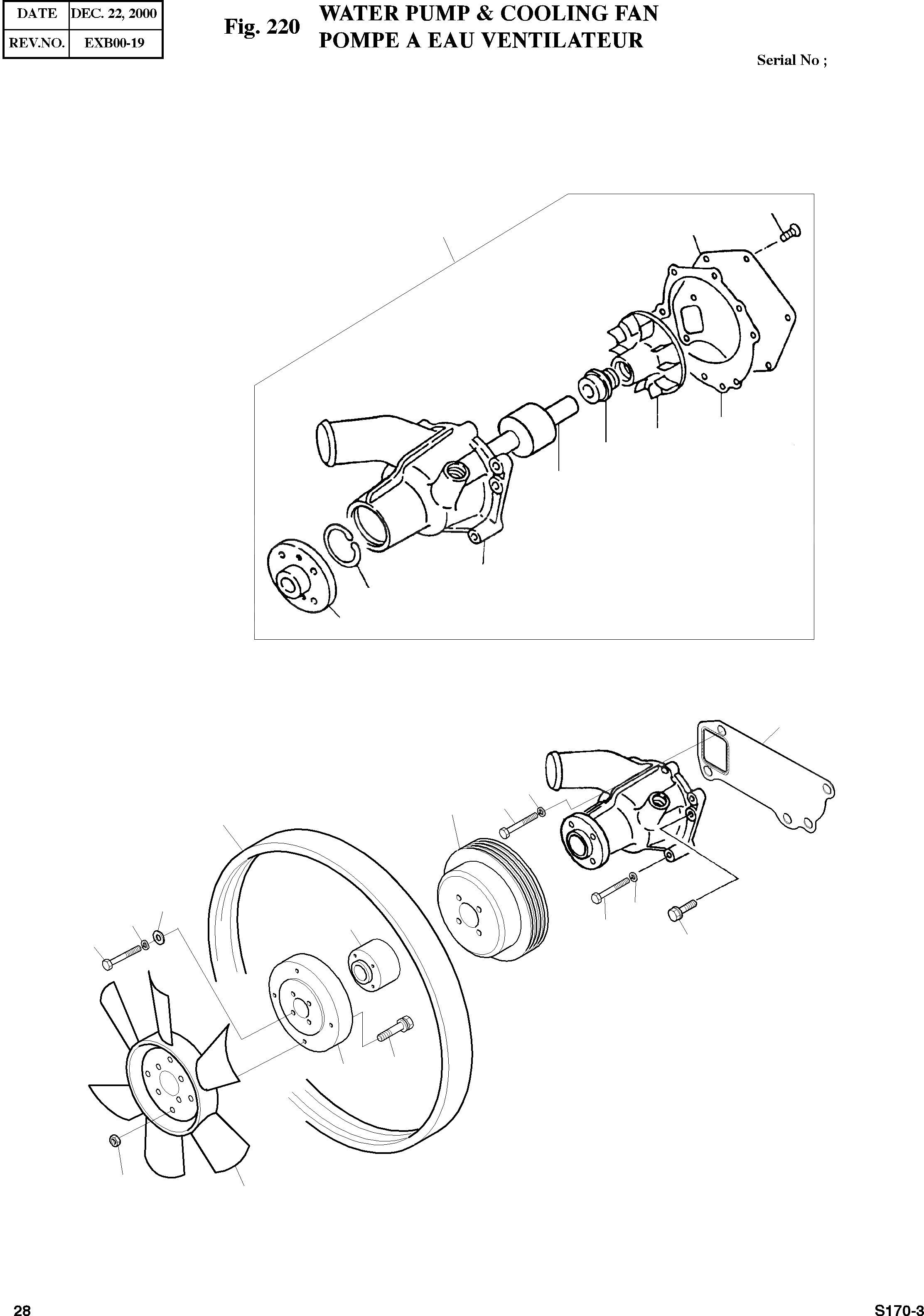 | DATE | DEC. 22, 2000 |
|---|---|
| REV.NO. | EXB00-19 |

Fig. 220 WATER PUMP & COOLING FAN
POMPE A EAU VENTILATEUR

Serial No ;

28

S170-3