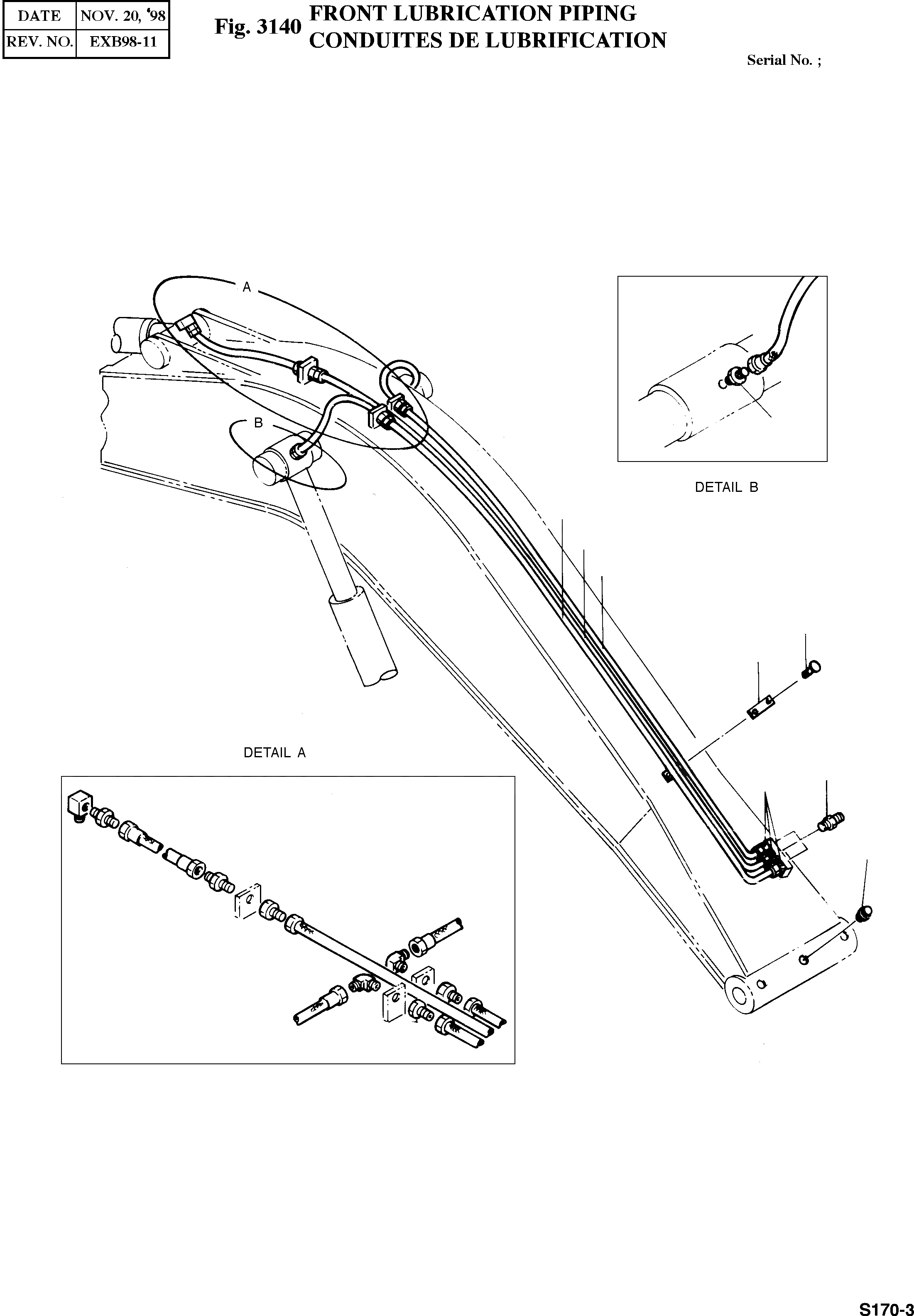 | DATE | NOV. 20, '98 |
|---|---|
| REV. NO. | EXB98-11 |

Fig. 3140 FRONT LUBRICATION PIPING
CONDUITES DE LUBRIFICATION

Serial No. ;

A

B

DETAIL B

DETAIL A

S170-3