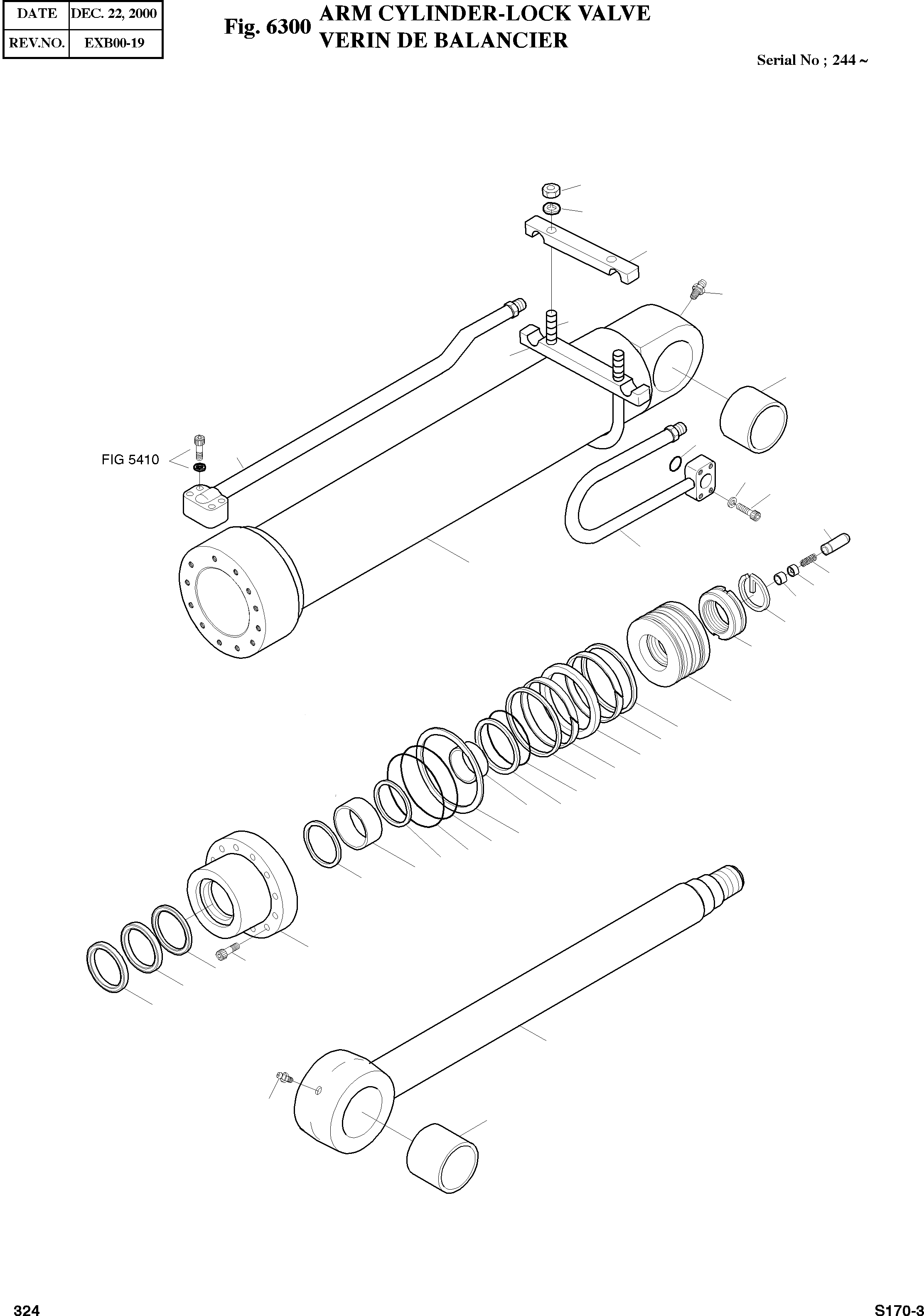 | DATE | DEC. 22, 2000 |
|---|---|
| REV.NO. | EXB00-19 |

Fig. 6300 ARM CYLINDER-LOCK VALVE
VERIN DE BALANCIER

Serial No ; 244 ~

FIG 5410

324

S170-3