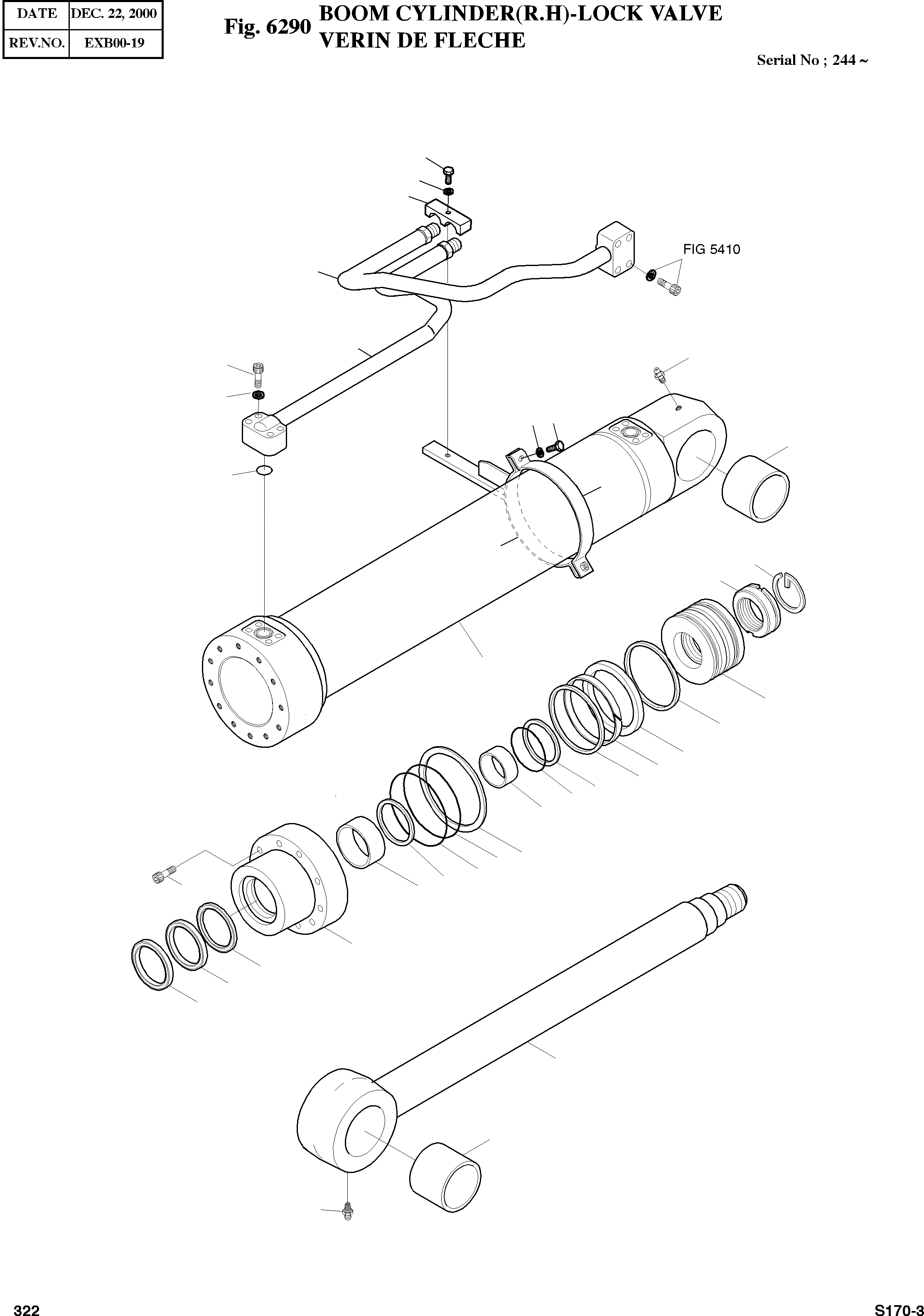 | DATE | DEC. 22, 2000 |
|---|---|
| REV.NO. | EXB00-19 |

Fig. 6290 BOOM CYLINDER(R.H)-LOCK VALVE
VERIN DE FLECHE

Serial No ; 244 ~

FIG 5410

322

S170-3