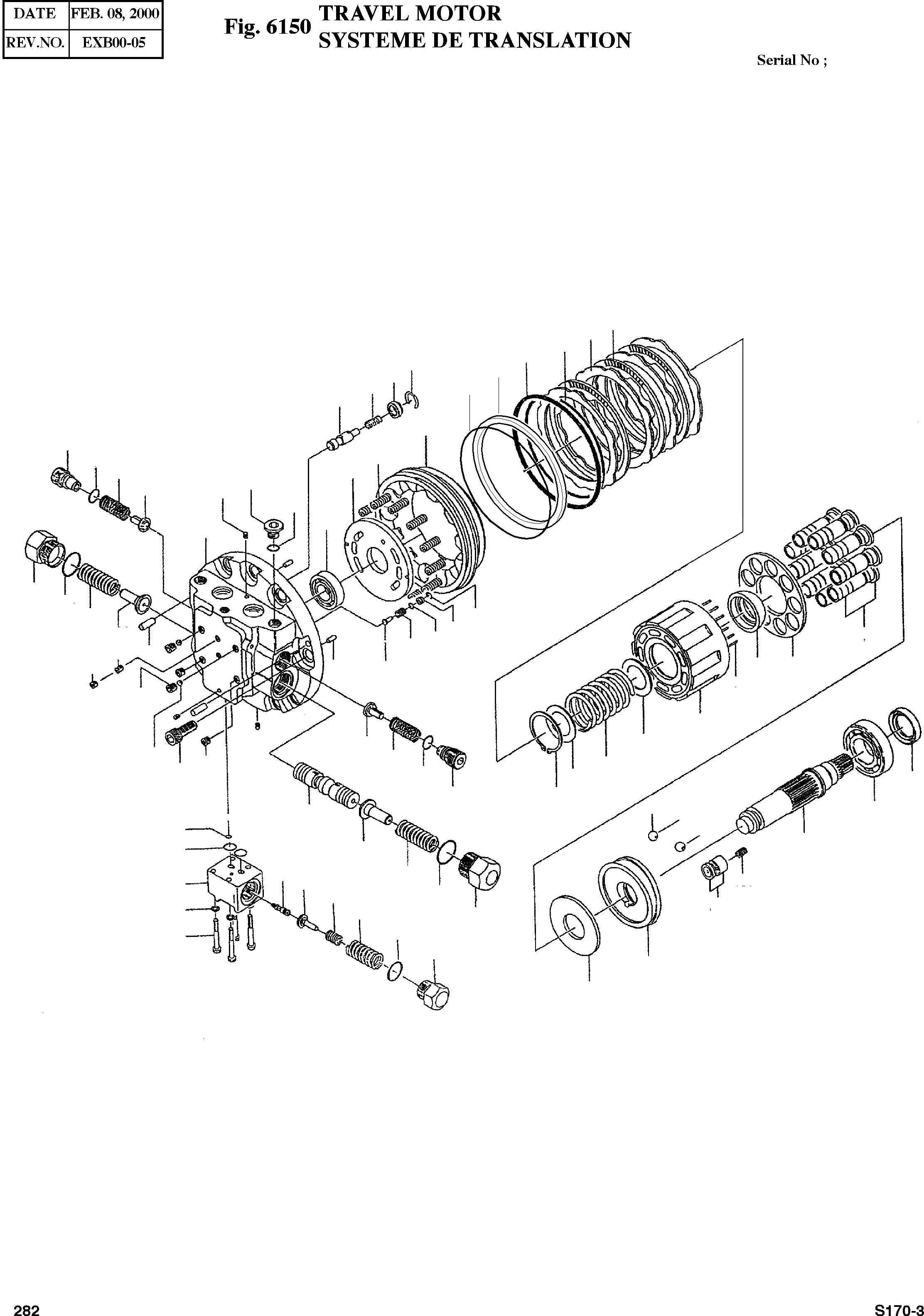 | DATE | FEB. 08, 2000 |
|---|---|
| REV.NO. | EXB00-05 |

Fig. 6150 TRAVEL MOTOR
SYSTEME DE TRANSLATION

Serial No ;

282

S170-3