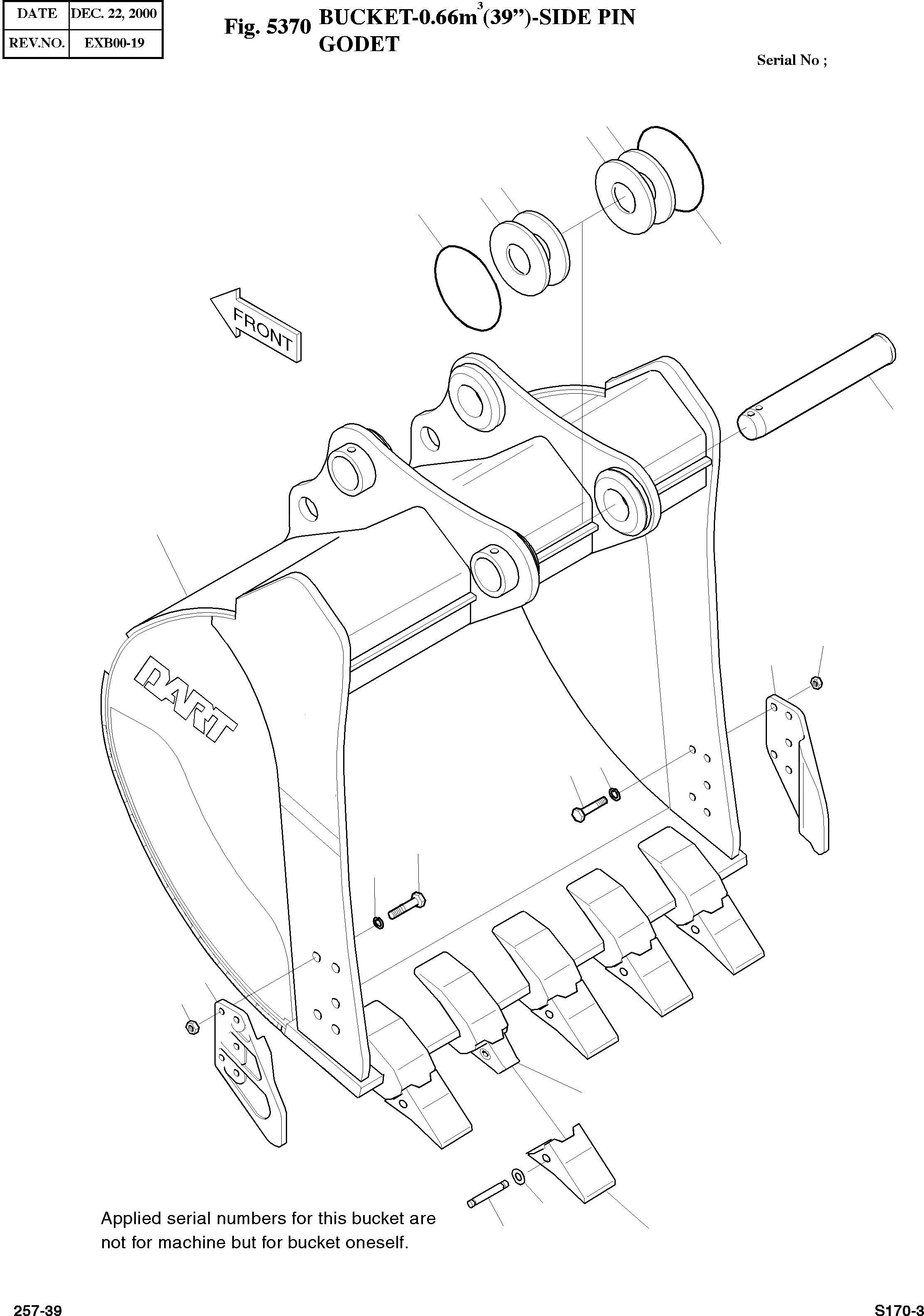 | DATE | DEC. 22, 2000 |
|---|---|
| REV.NO. | EXB00-19 |

Fig. 5370 BUCKET-0.66m$^3$(39")-SIDE PIN
GODET

Serial No ;

FRONT

DART

Applied serial numbers for this bucket are not for machine but for bucket oneself.

257-39

S170-3