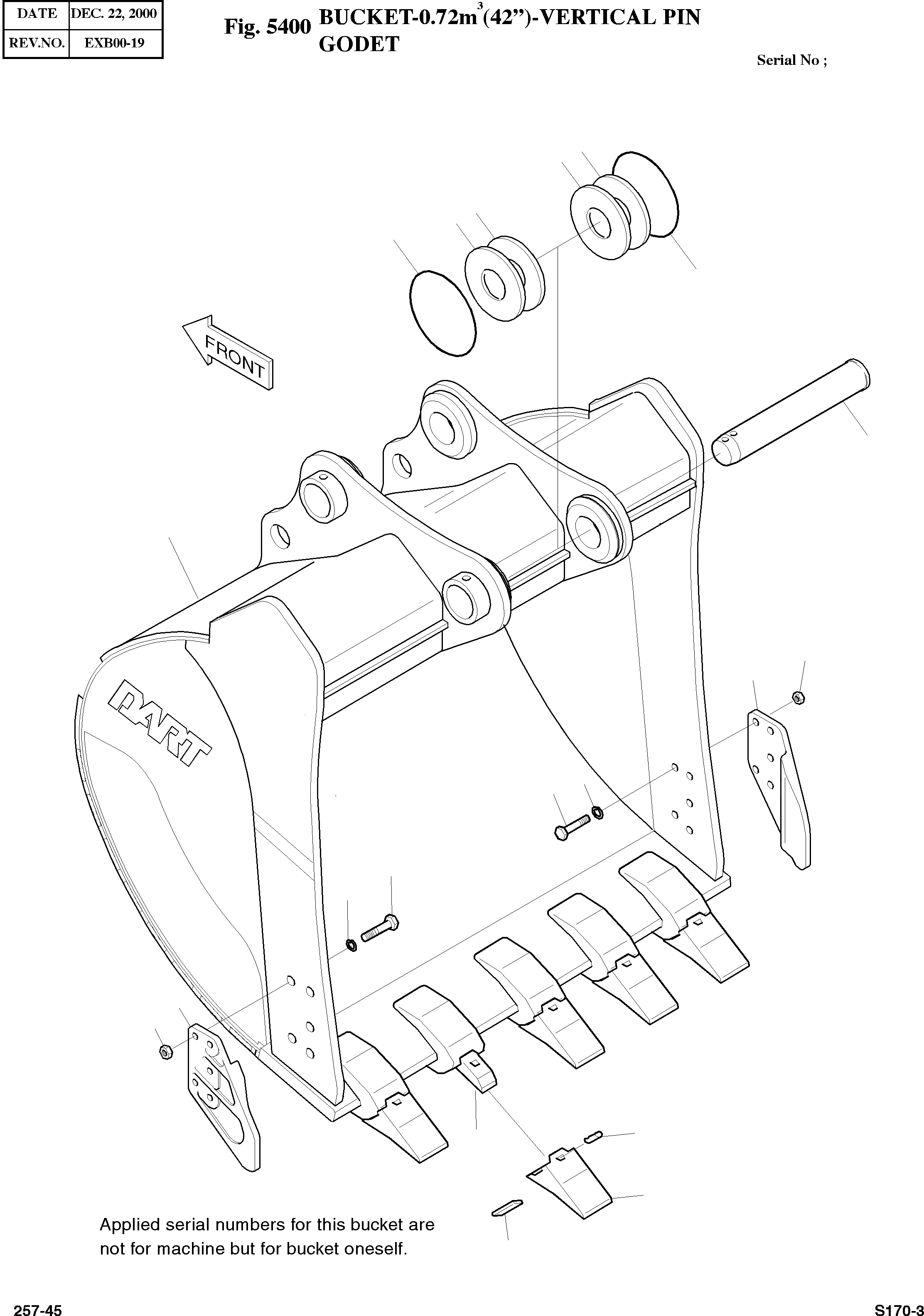 | DATE | DEC. 22, 2000 |
|---|---|
| REV.NO. | EXB00-19 |

Fig. 5400 BUCKET-0.72m$^3$(42")-VERTICAL PIN GODET

Serial No ;

FRONT

DART

Applied serial numbers for this bucket are not for machine but for bucket oneself.

257-45

S170-3